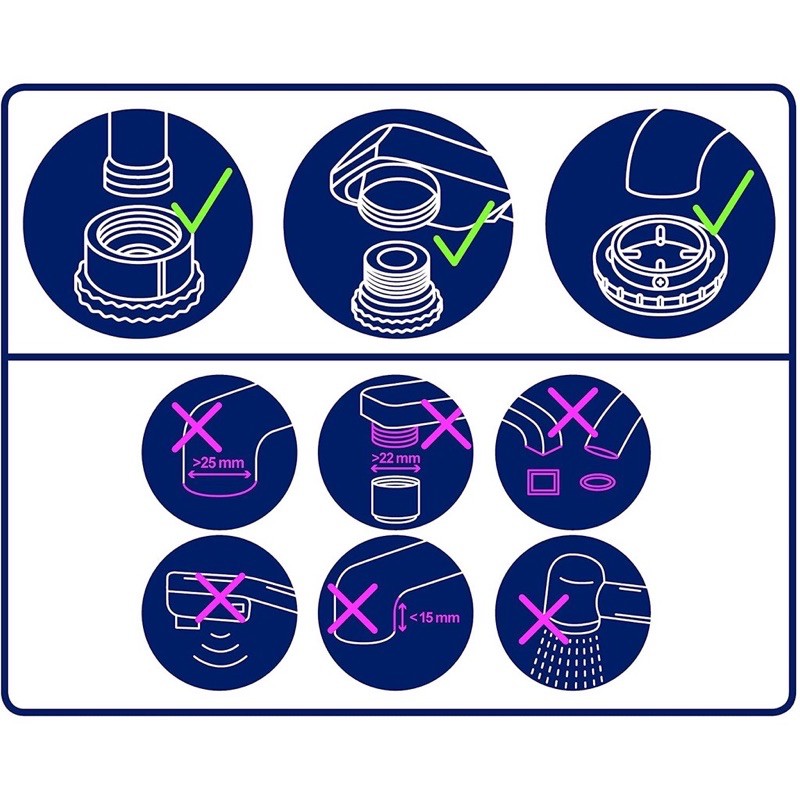 >25 mm

>22 mm

< 15 mm