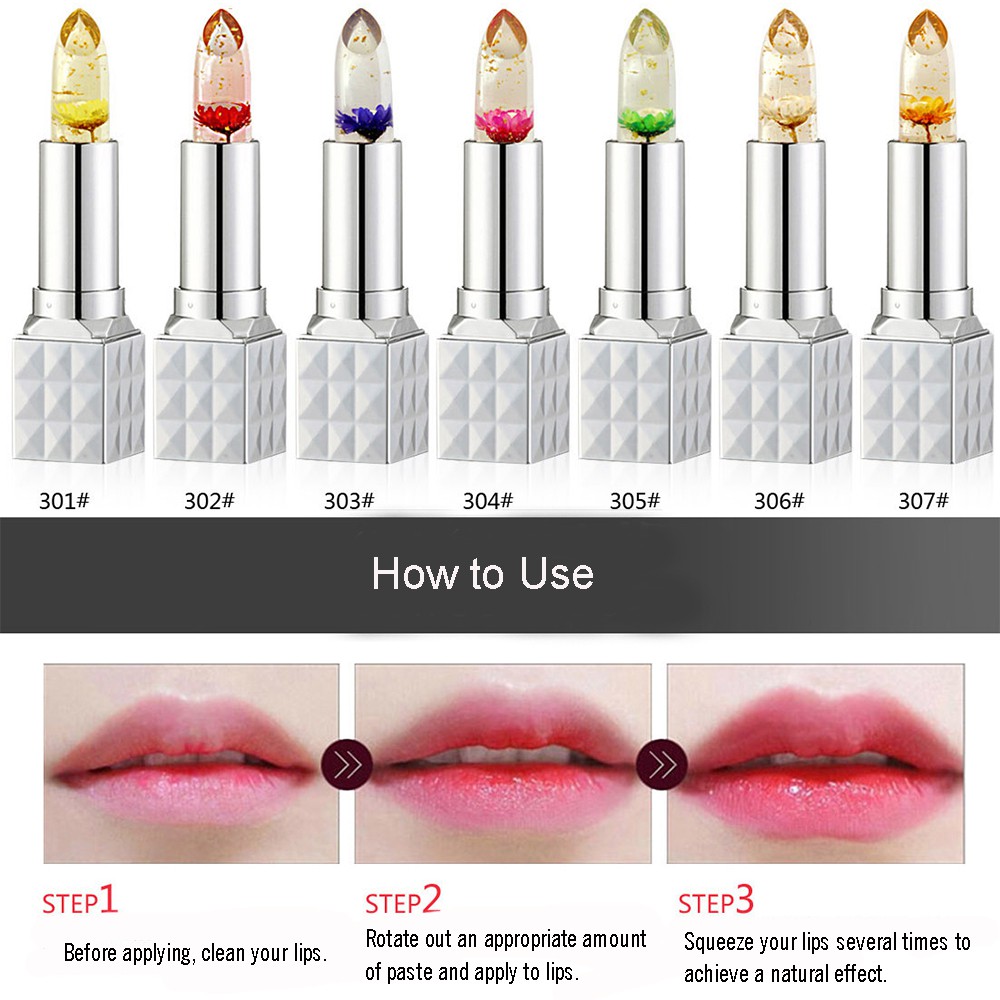 301#
302#
303#
304#
305#
306#
307#

How to Use

STEP1
Before applying, clean your lips.

STEP2
Rotate out an appropriate amount of paste and apply to lips.

STEP3
Squeeze your lips several times to achieve a natural effect.