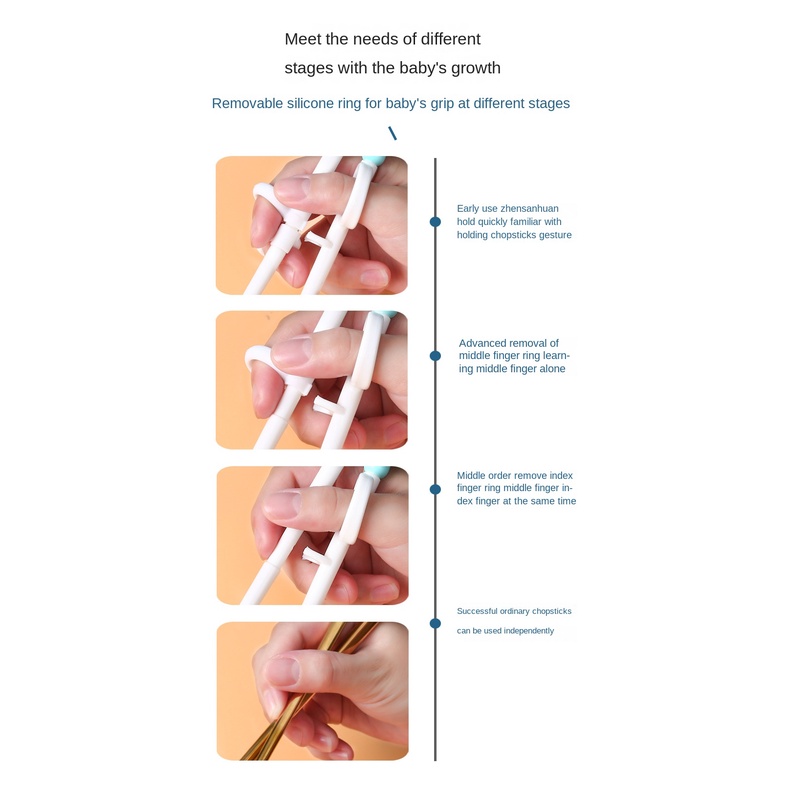 Meet the needs of different stages with the baby's growth

Removable silicone ring for baby's grip at different stages

Early use zhensanhuan hold quickly familiar with holding chopsticks gesture

Advanced removal of middle finger ring learning middle finger alone

Middle order remove index finger ring middle finger index finger at the same time

Successful ordinary chopsticks can be used independently