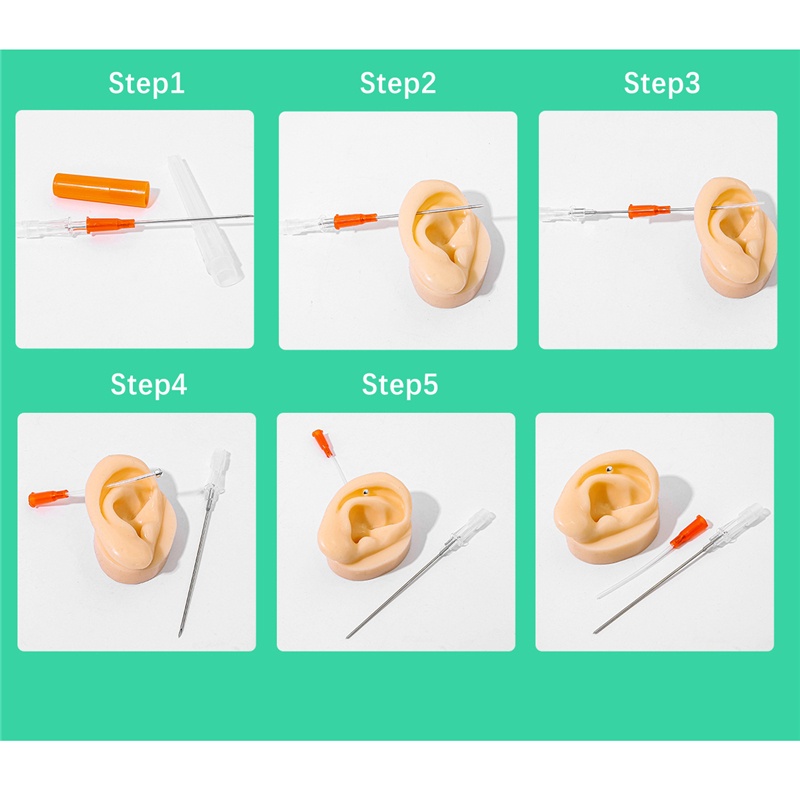 Step1

Step2

Step3

Step4

Step5