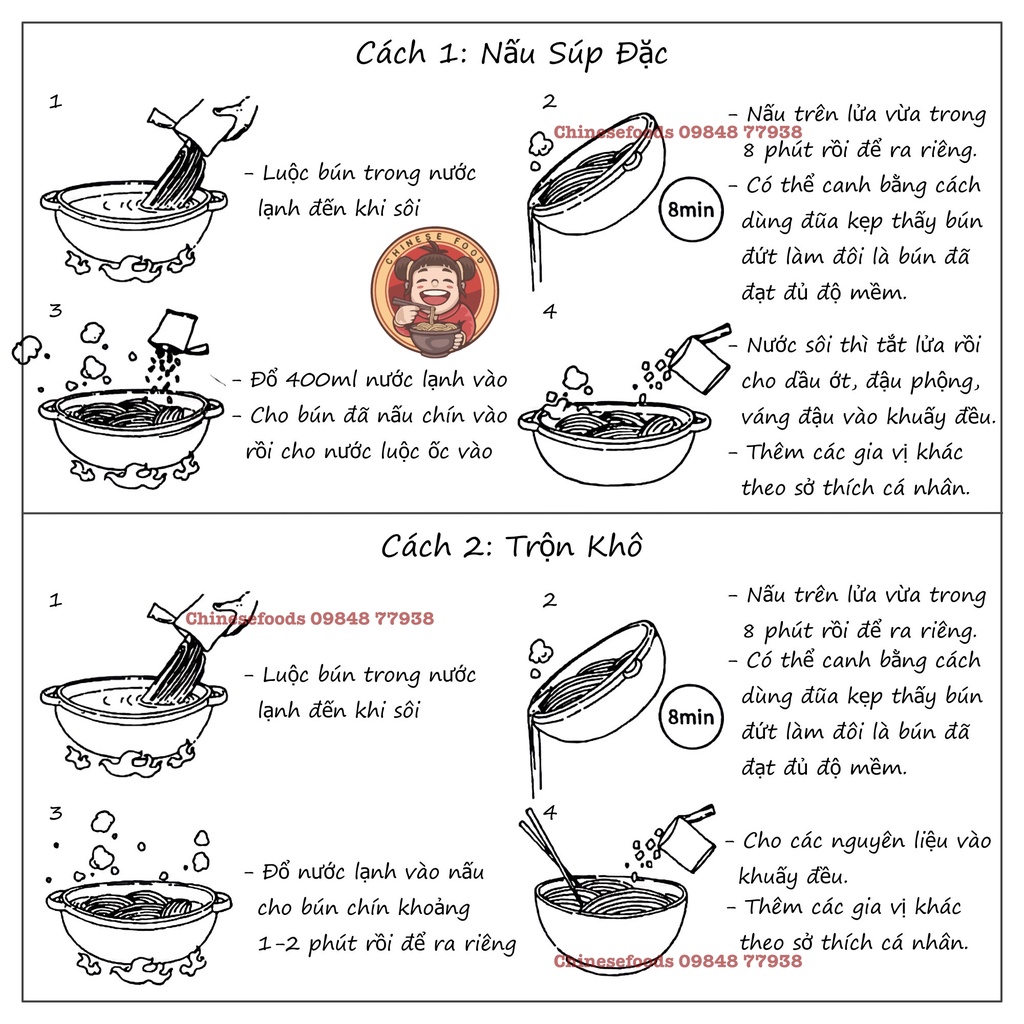 Cách 1: Nấu Súp Đặc

1

- Luộc bún trong nước lạnh đến khi sôi

2

Chinesefoods 09848 77938

8min

- Nấu trên lửa vừa trong 8 phút rồi để ra riêng.
- Có thể canh bằng cách dùng đũa kẹp thấy bún đứt làm đôi là bún đã đạt đủ độ mềm.

CHINESE FOOD

3

- Đổ 400ml nước lạnh vào
- Cho bún đã nấu chín vào rồi cho nước luộc ốc vào

4

- Nước sôi thì tắt lửa rồi cho dầu ớt, đậu phộng, váng đậu vào khuấy đều.
- Thêm các gia vị khác theo sở thích cá nhân.

Cách 2: Trộn Khô

1

Chinesefoods 09848 77938

- Luộc bún trong nước lạnh đến khi sôi

2

8min

- Nấu trên lửa vừa trong 8 phút rồi để ra riêng.
- Có thể canh bằng cách dùng đũa kẹp thấy bún đứt làm đôi là bún đã đạt đủ độ mềm.

3

- Đổ nước lạnh vào nấu cho bún chín khoảng 1-2 phút rồi để ra riêng

4

- Cho các nguyên liệu vào khuấy đều.
- Thêm các gia vị khác theo sở thích cá nhân.

Chinesefoods 09848 77938