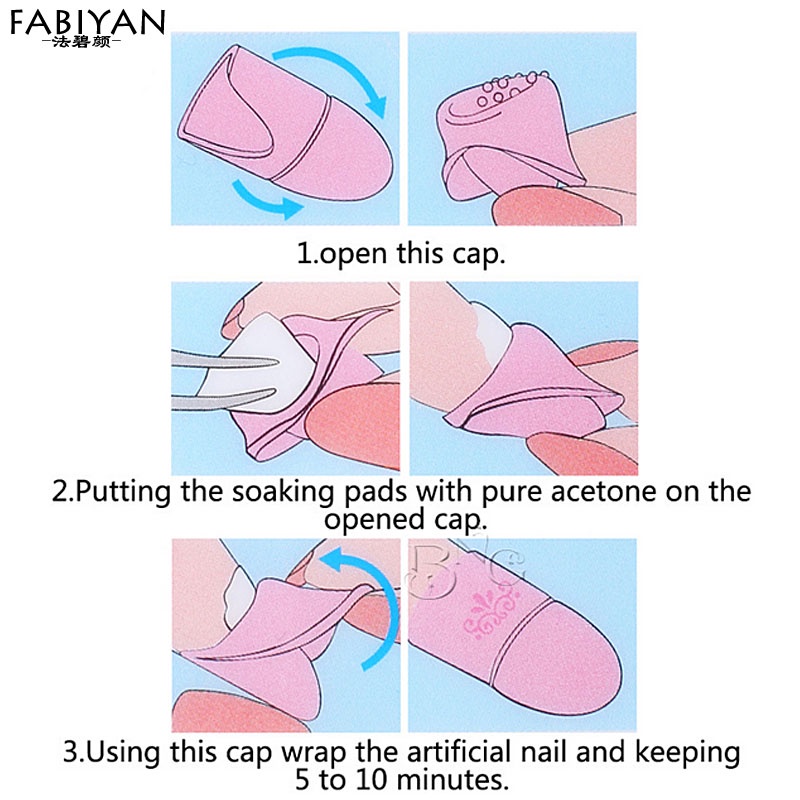 FABIYAN
-法碧颜-

1.open this cap.

2.Putting the soaking pads with pure acetone on the opened cap.

BNG

3.Using this cap wrap the artificial nail and keeping 5 to 10 minutes.