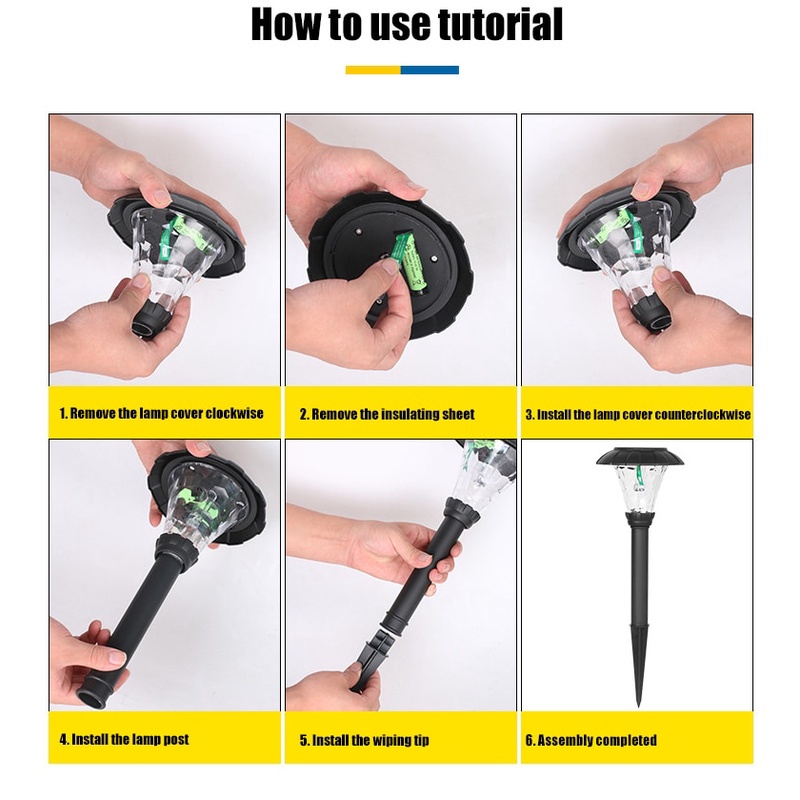 How to use tutorial

1. Remove the lamp cover clockwise

2. Remove the insulating sheet

3. Install the lamp cover counterclockwise

4. Install the lamp post

5. Install the wiping tip

6. Assembly completed