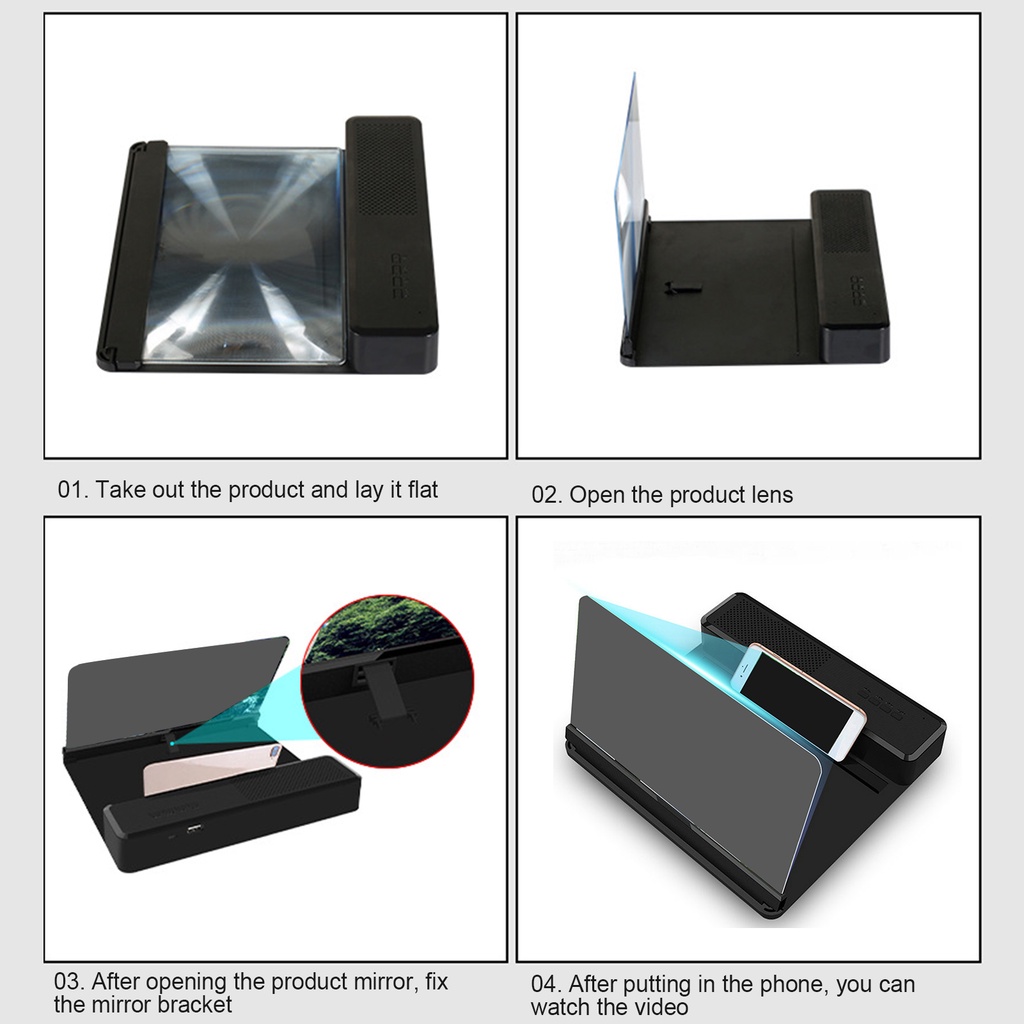 01. Take out the product and lay it flat

02. Open the product lens

03. After opening the product mirror, fix the mirror bracket

04. After putting in the phone, you can watch the video