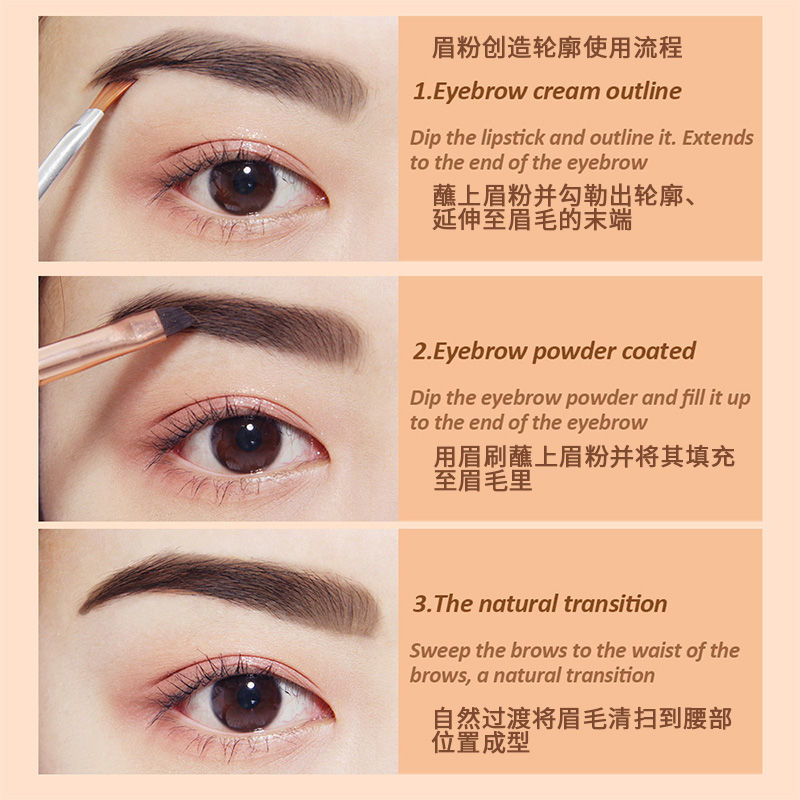 眉粉创造轮廓使用流程

1.Eyebrow cream outline

Dip the lipstick and outline it. Extends to the end of the eyebrow

蘸上眉粉并勾勒出轮廓、延伸至眉毛的末端

2.Eyebrow powder coated

Dip the eyebrow powder and fill it up to the end of the eyebrow

用眉刷蘸上眉粉并将其填充至眉毛里

3.The natural transition

Sweep the brows to the waist of the brows, a natural transition

自然过渡将眉毛清扫到腰部位置成型