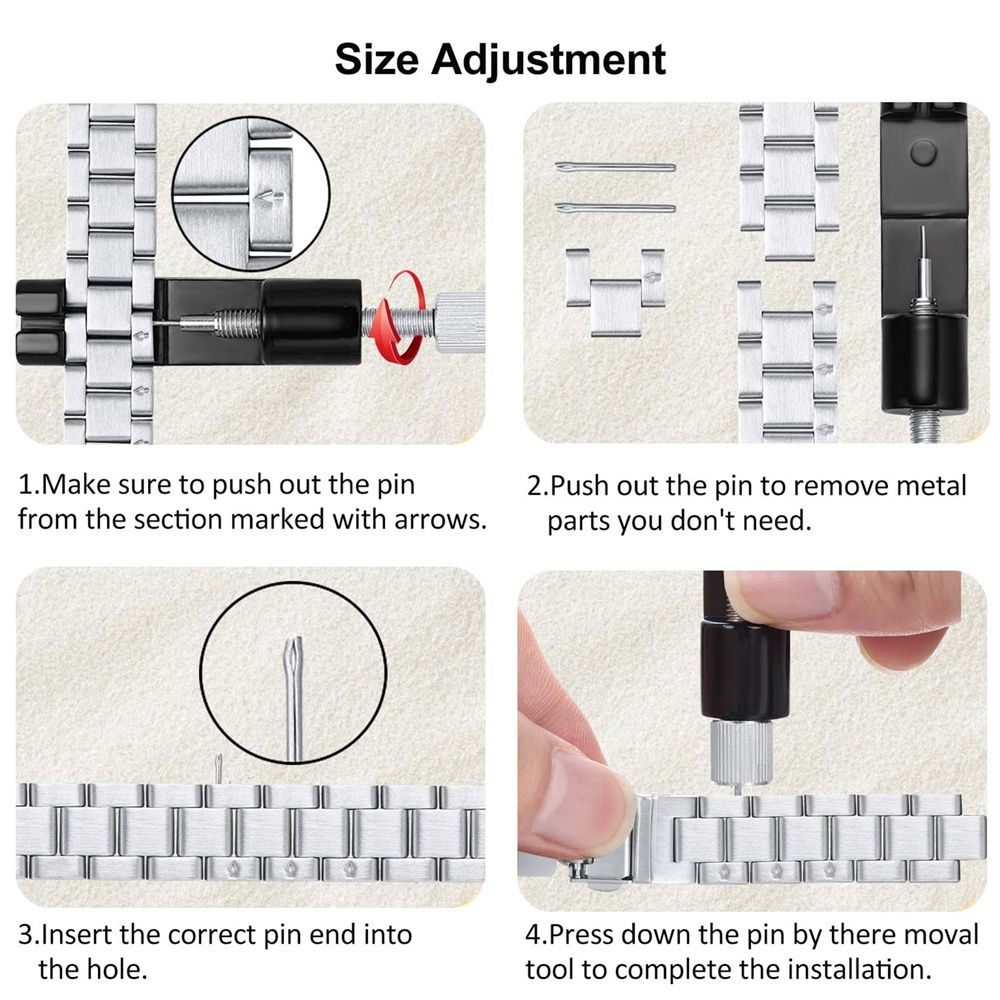 Size Adjustment

1.Make sure to push out the pin from the section marked with arrows.

2.Push out the pin to remove metal parts you don't need.

3.Insert the correct pin end into the hole.

4.Press down the pin by there moval tool to complete the installation.