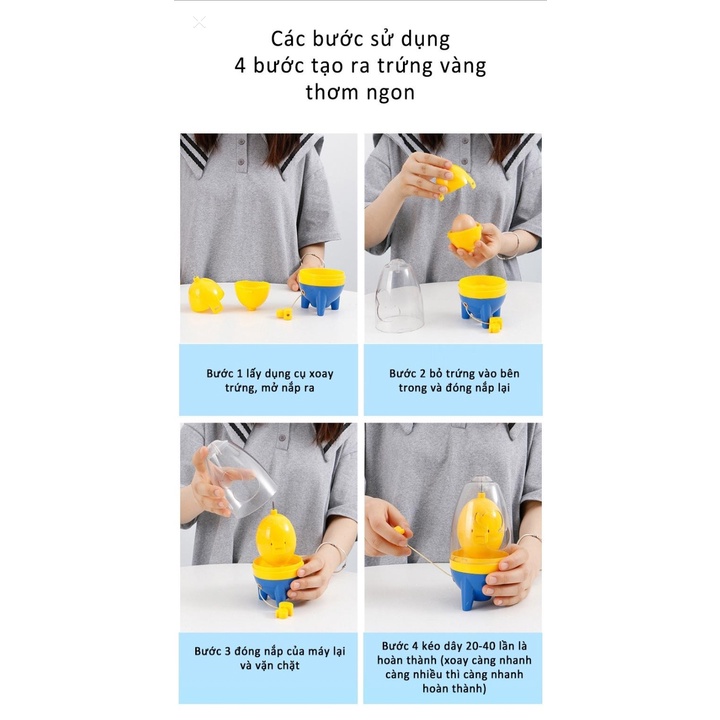 Các bước sử dụng
4 bước tạo ra trứng vàng
thơm ngon

Bước 1 lấy dụng cụ xoay trứng, mở nắp ra

Bước 2 bỏ trứng vào bên trong và đóng nắp lại

Bước 3 đóng nắp của máy lại và vặn chặt

Bước 4 kéo dây 20-40 lần là hoàn thành (xoay càng nhanh càng nhiều thì càng nhanh hoàn thành)