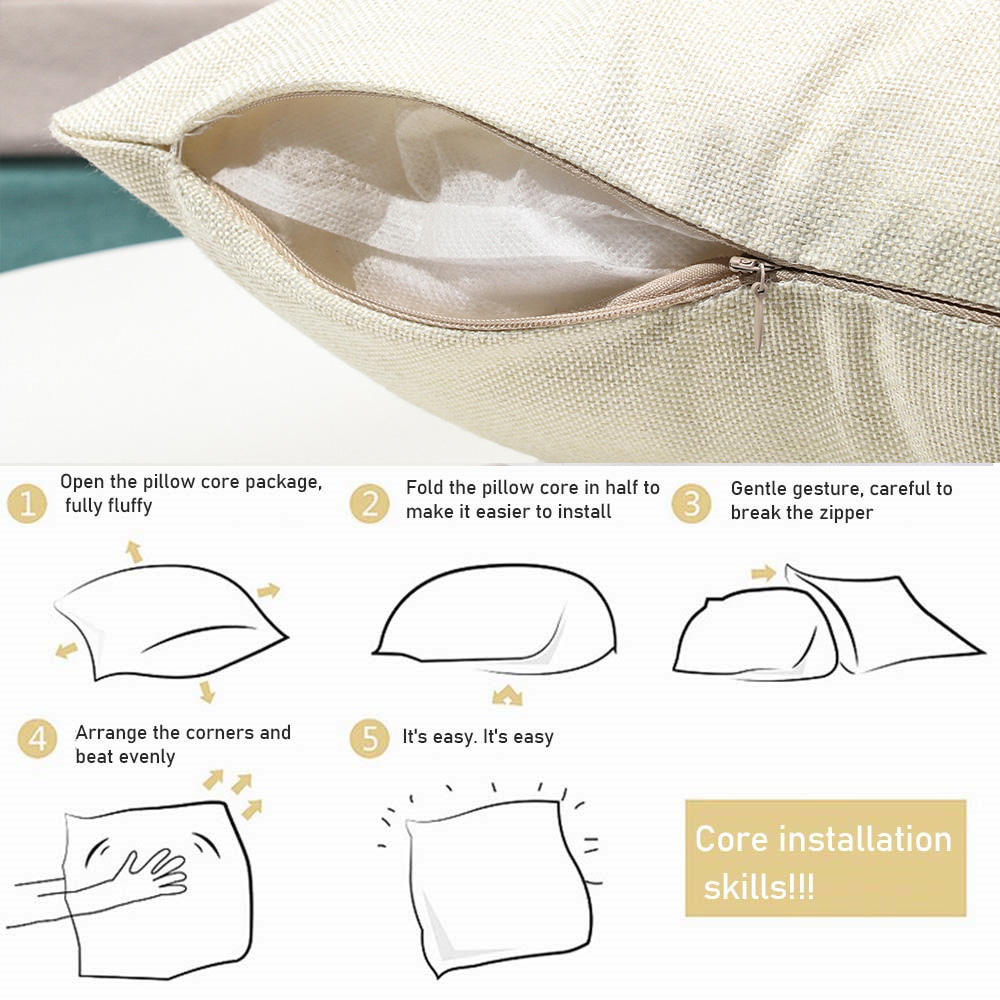 1 Open the pillow core package, fully fluffy

2 Fold the pillow core in half to make it easier to install

3 Gentle gesture, careful to break the zipper

4 Arrange the corners and beat evenly

5 It's easy. It's easy

Core installation skills!!!