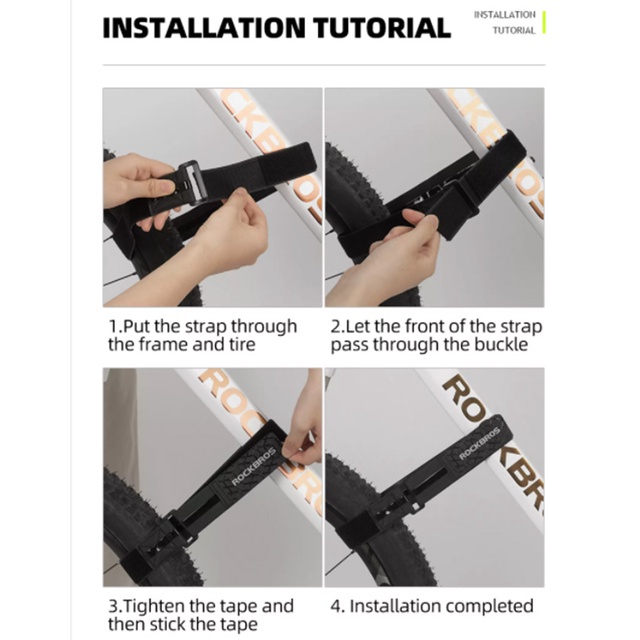 INSTALLATION TUTORIAL

INSTALLATION
TUTORIAL

1.Put the strap through the frame and tire

2.Let the front of the strap pass through the buckle

ROCKBROS

ROCKBROS

3.Tighten the tape and then stick the tape

4. Installation completed