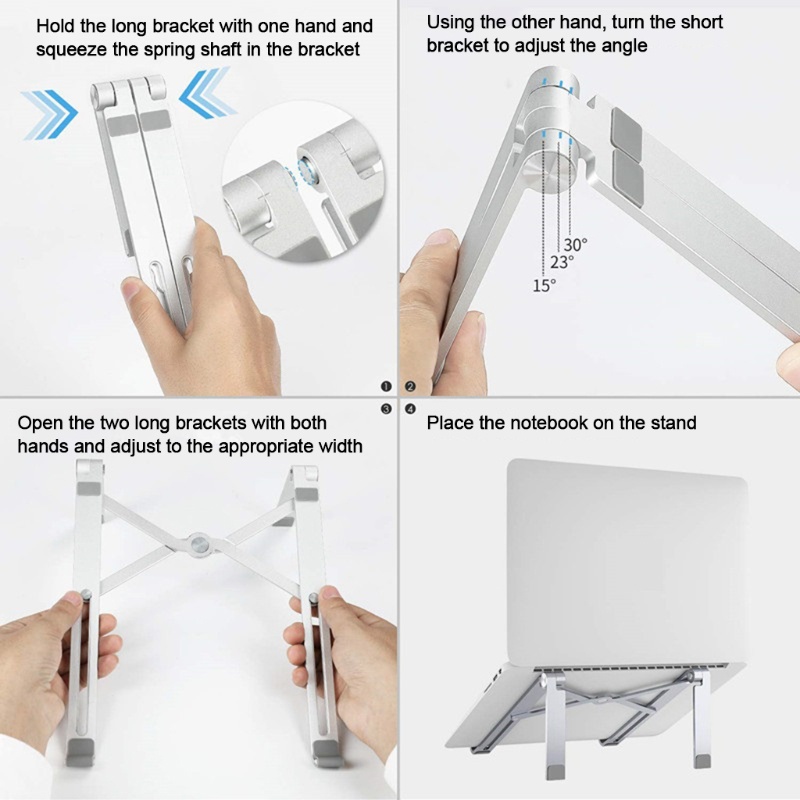 Hold the long bracket with one hand and squeeze the spring shaft in the bracket

Using the other hand, turn the short bracket to adjust the angle

30°
23°
15°

❶ ❷
❸ ❹

Open the two long brackets with both hands and adjust to the appropriate width

Place the notebook on the stand