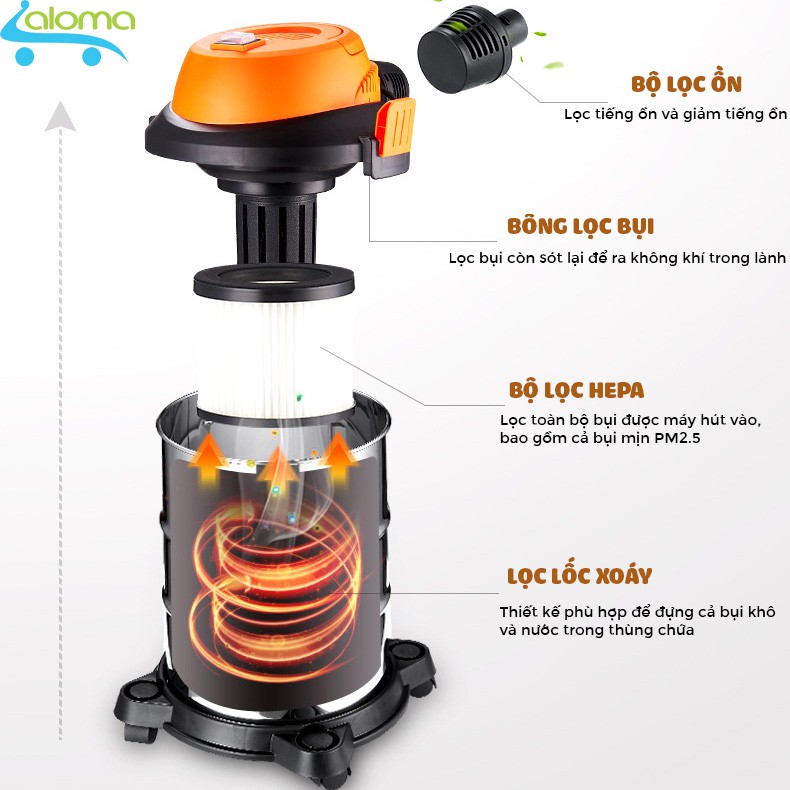 aloma

BỘ LỌC ỒN
Lọc tiếng ồn và giảm tiếng ồn

BÔNG LỌC BỤI
Lọc bụi còn sót lại để ra không khí trong lành

BỘ LỌC HEPA
Lọc toàn bộ bụi được máy hút vào, bao gồm cả bụi mịn PM2.5

LỌC LỐC XOÁY
Thiết kế phù hợp để đựng cả bụi khô và nước trong thùng chứa