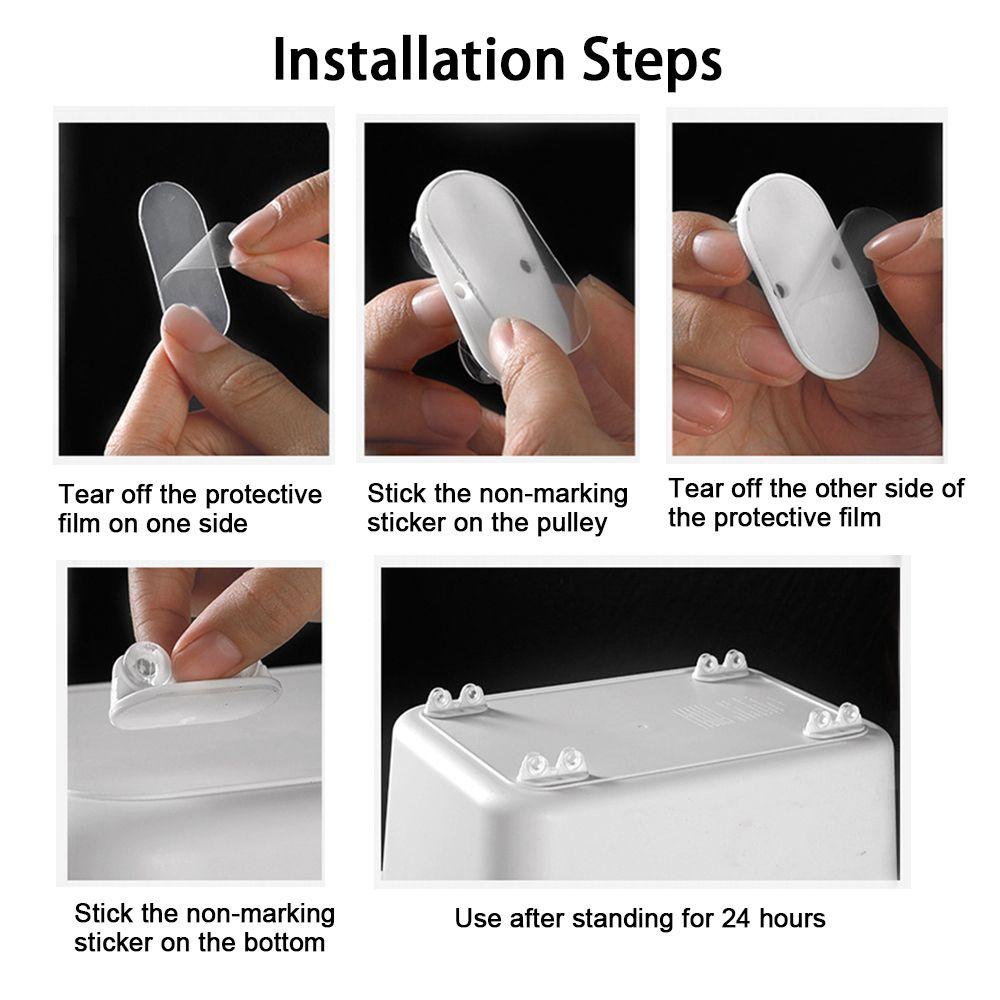 Installation Steps

Tear off the protective film on one side

Stick the non-marking sticker on the pulley

Tear off the other side of the protective film

Stick the non-marking sticker on the bottom

Use after standing for 24 hours