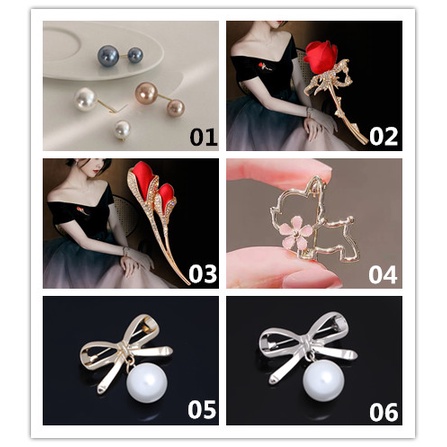 01

02

03

04

05

06