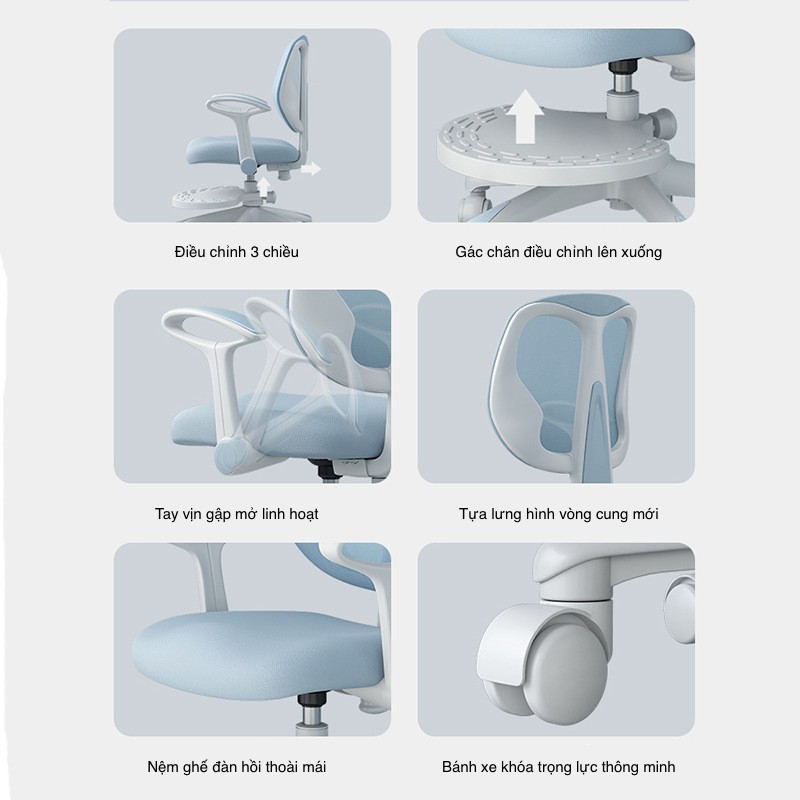 Điều chỉnh 3 chiều

Gác chân điều chỉnh lên xuống

Tay vịn gập mở linh hoạt

Tựa lưng hình vòng cung mới

Nệm ghế đàn hồi thoải mái

Bánh xe khóa trọng lực thông minh