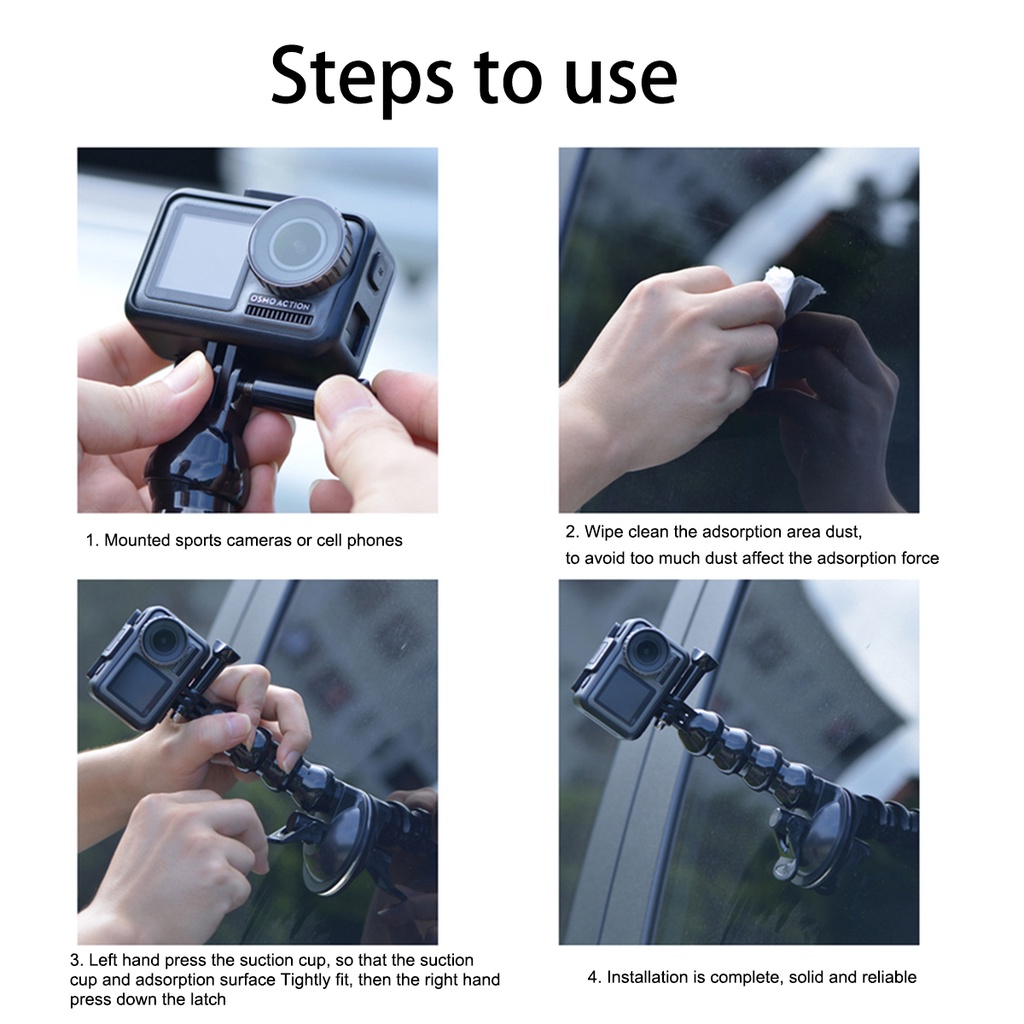 Steps to use

OSMO ACTION

1. Mounted sports cameras or cell phones

2. Wipe clean the adsorption area dust, to avoid too much dust affect the adsorption force

3. Left hand press the suction cup, so that the suction cup and adsorption surface Tightly fit, then the right hand press down the latch

4. Installation is complete, solid and reliable