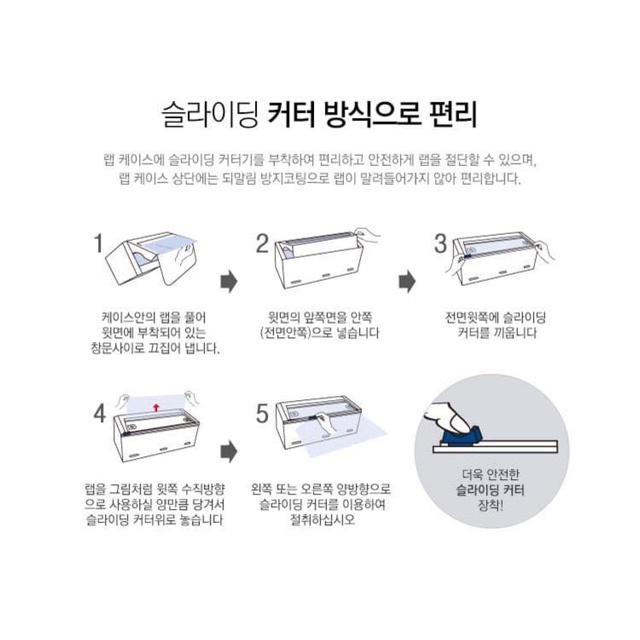 슬라이딩 커터 방식으로 편리

랩 케이스에 슬라이딩 커터기를 부착하여 편리하고 안전하게 랩을 절단할 수 있으며, 랩 케이스 상단에는 되말림 방지코팅으로 랩이 말려들어가지 않아 편리합니다.

1

케이스안의 랩을 풀어 윗면에 부착되어 있는 창문사이로 끄집어 냅니다.

2

윗면의 앞쪽면을 안쪽 (전면안쪽)으로 넣습니다

3

전면윗쪽에 슬라이딩 커터를 끼웁니다

4

랩을 그림처럼 윗쪽 수직방향으로 사용하실 양만큼 당겨서 슬라이딩 커터위로 놓습니다

5

왼쪽 또는 오른쪽 양방향으로 슬라이딩 커터를 이용하여 절취하십시오

더욱 안전한
슬라이딩 커터
장착!