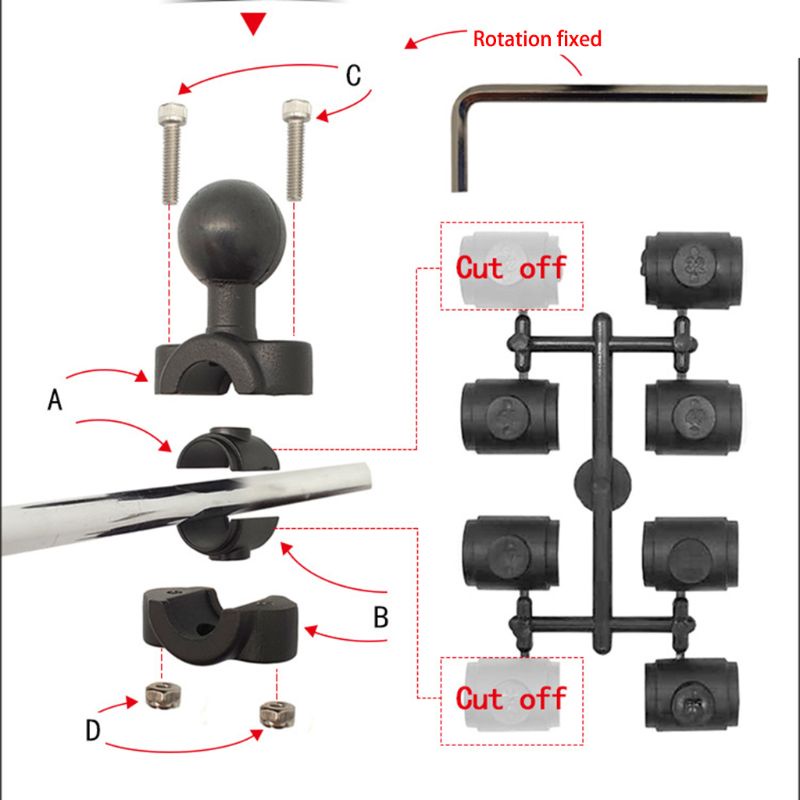 Rotation fixed

C

Cut off

A

B

D

Cut off