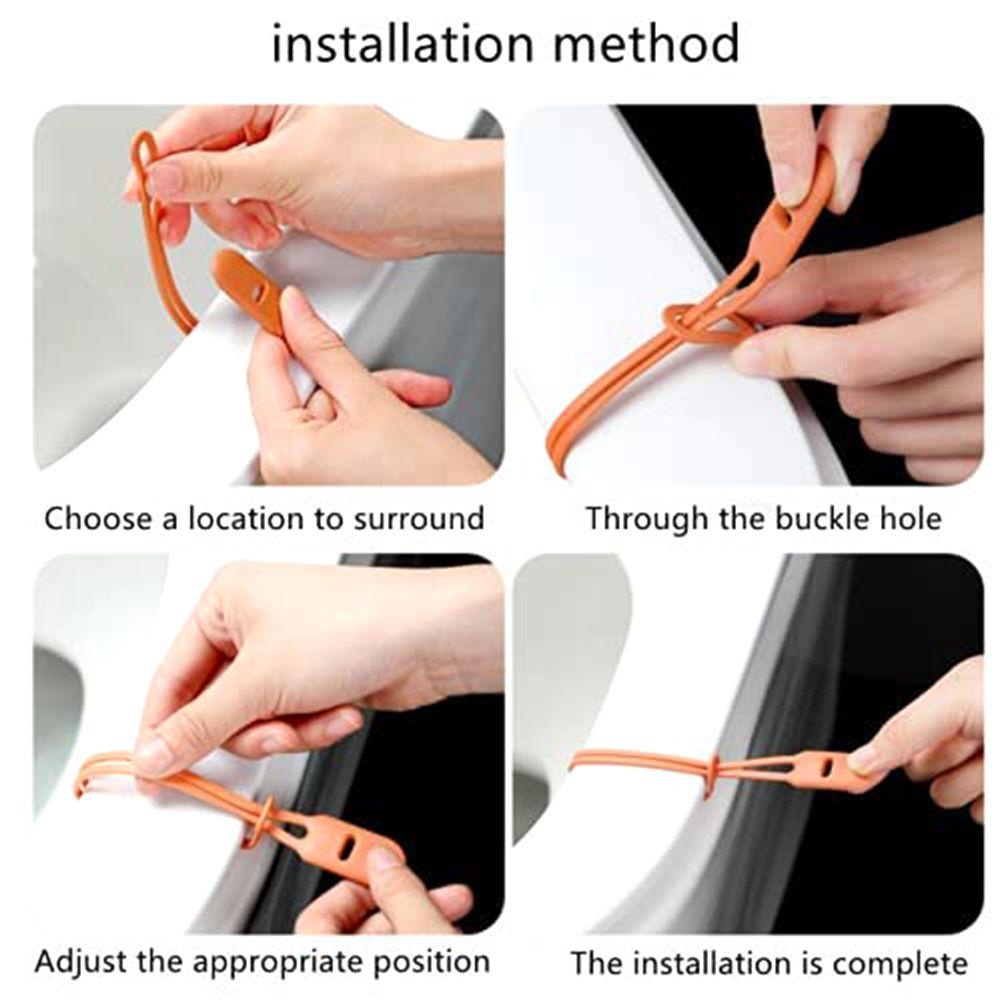 installation method

Choose a location to surround

Through the buckle hole

Adjust the appropriate position

The installation is complete