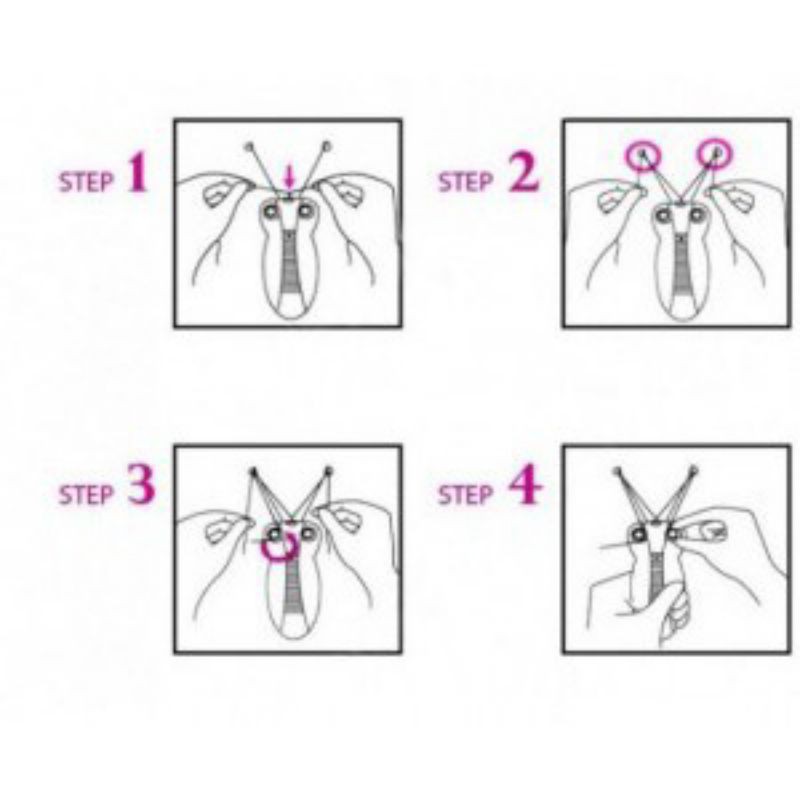 STEP 1

STEP 2

STEP 3

STEP 4