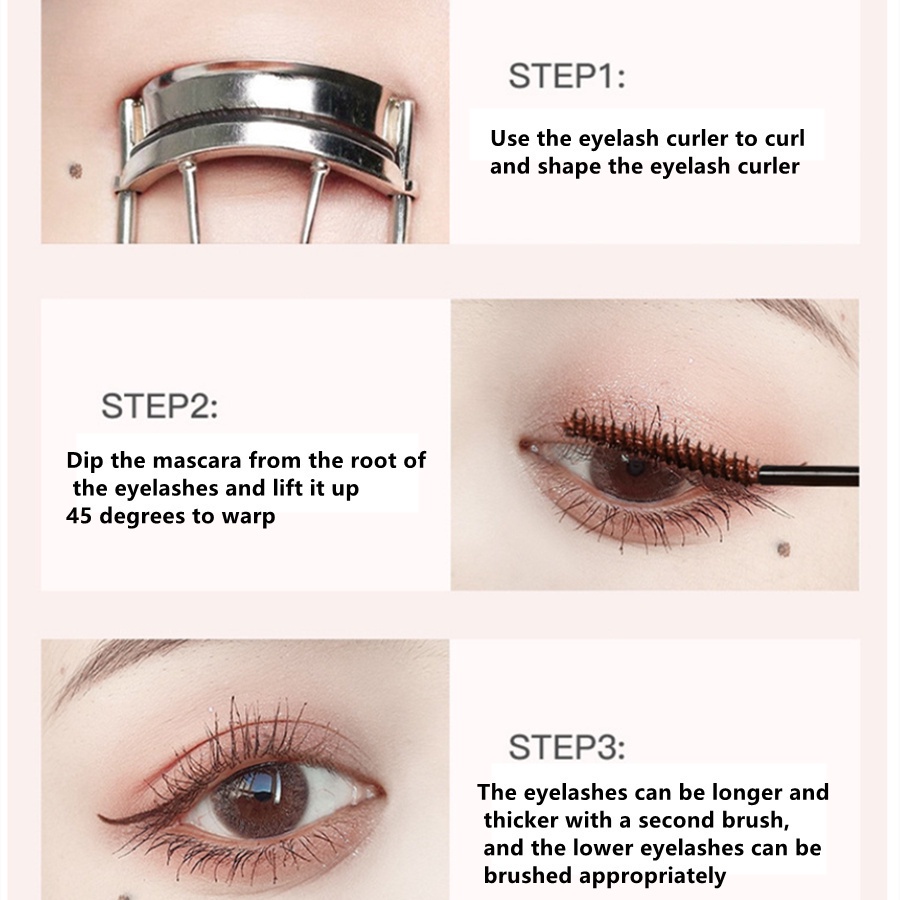 STEP1:

Use the eyelash curler to curl and shape the eyelash curler

STEP2:

Dip the mascara from the root of the eyelashes and lift it up 45 degrees to warp

STEP3:

The eyelashes can be longer and thicker with a second brush, and the lower eyelashes can be brushed appropriately