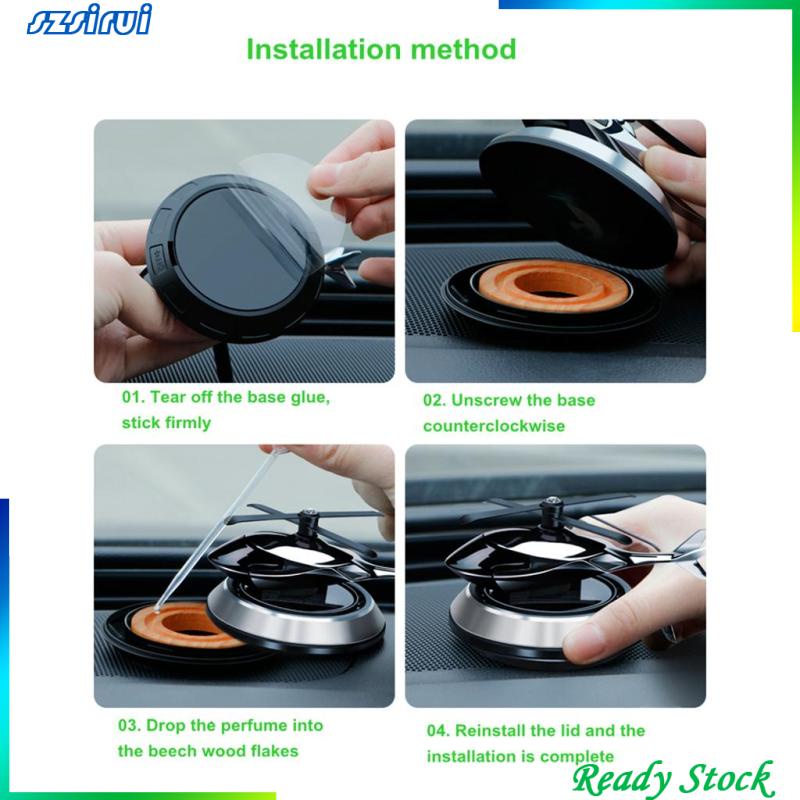 szsirui

Installation method

01. Tear off the base glue, stick firmly

02. Unscrew the base counterclockwise

03. Drop the perfume into the beech wood flakes

04. Reinstall the lid and the installation is complete

Ready Stock