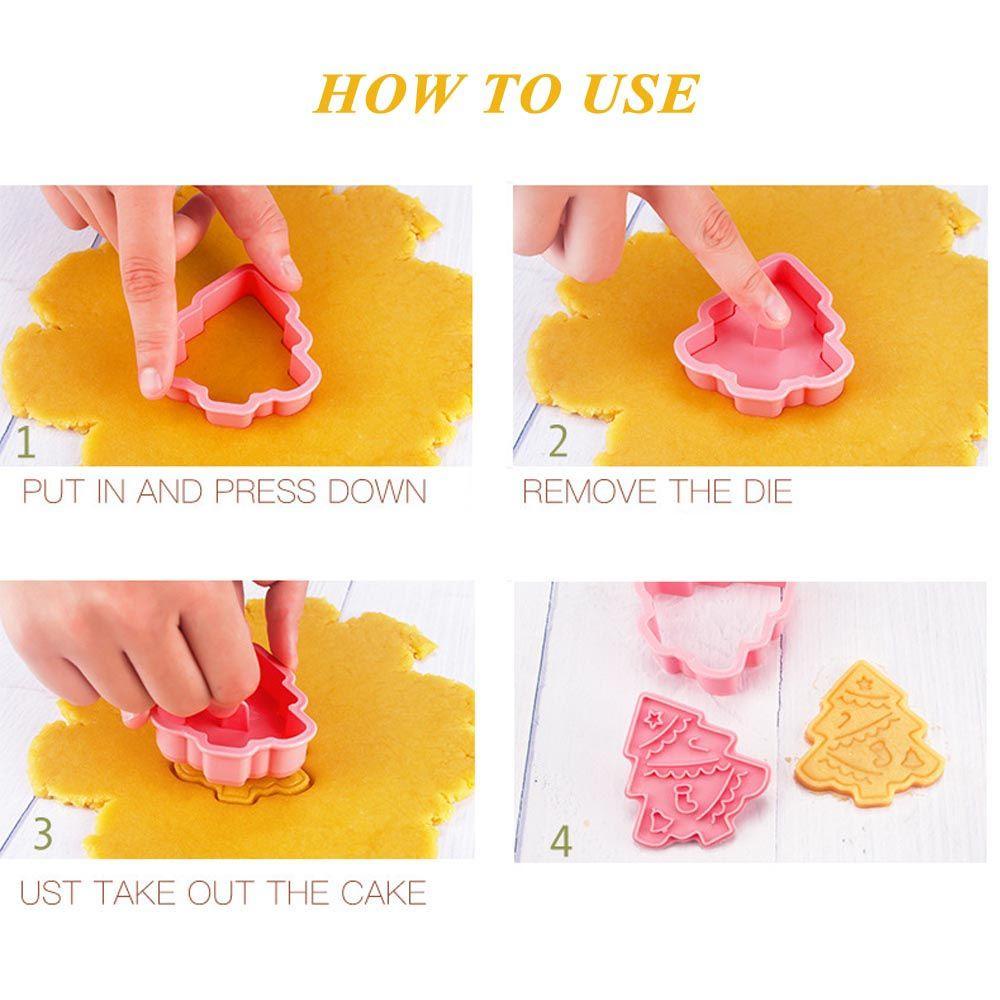 HOW TO USE

1

PUT IN AND PRESS DOWN

2

REMOVE THE DIE

3

UST TAKE OUT THE CAKE

4