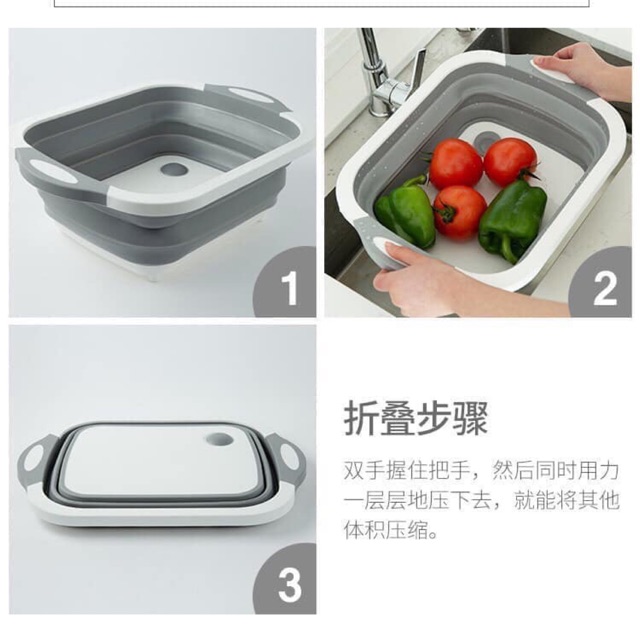 1

2

3

折叠步骤

双手握住把手，然后同时用力一层层地压下去，就能将其他体积压缩。