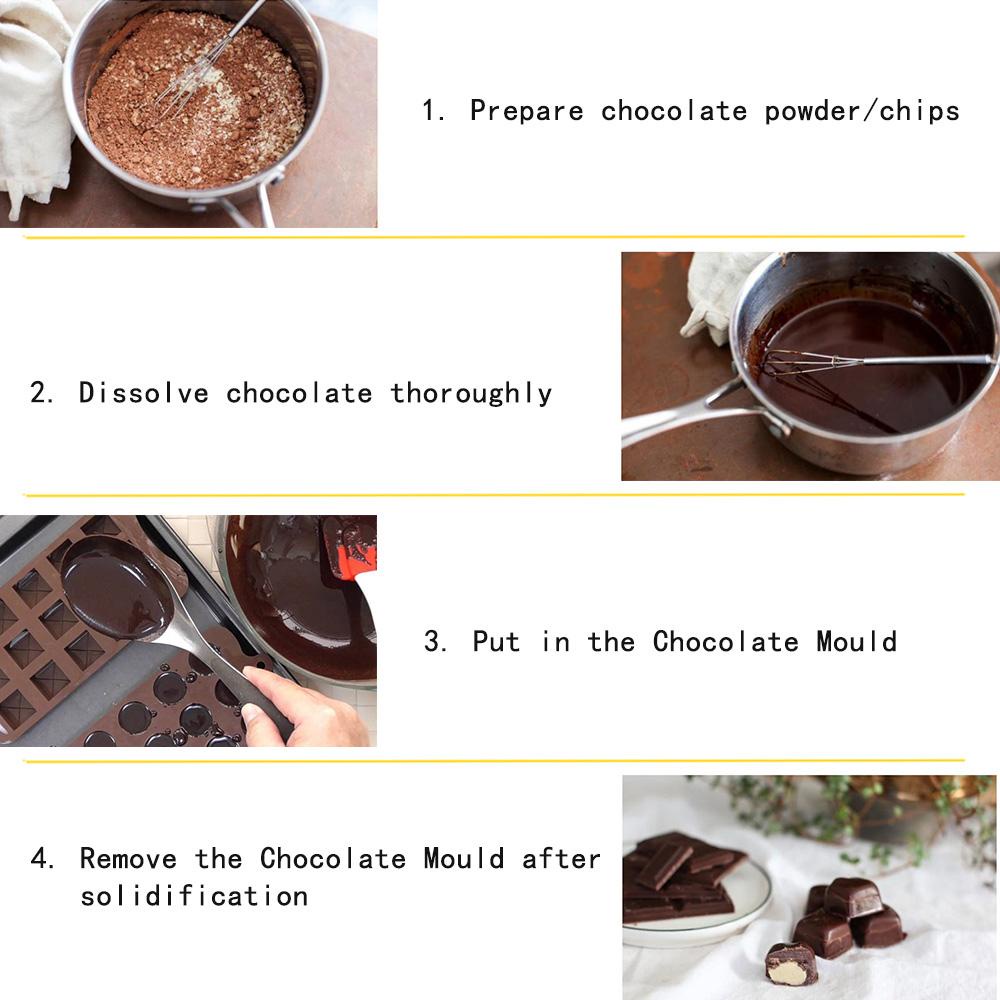 1. Prepare chocolate powder/chips

2. Dissolve chocolate thoroughly

3. Put in the Chocolate Mould

4. Remove the Chocolate Mould after solidification