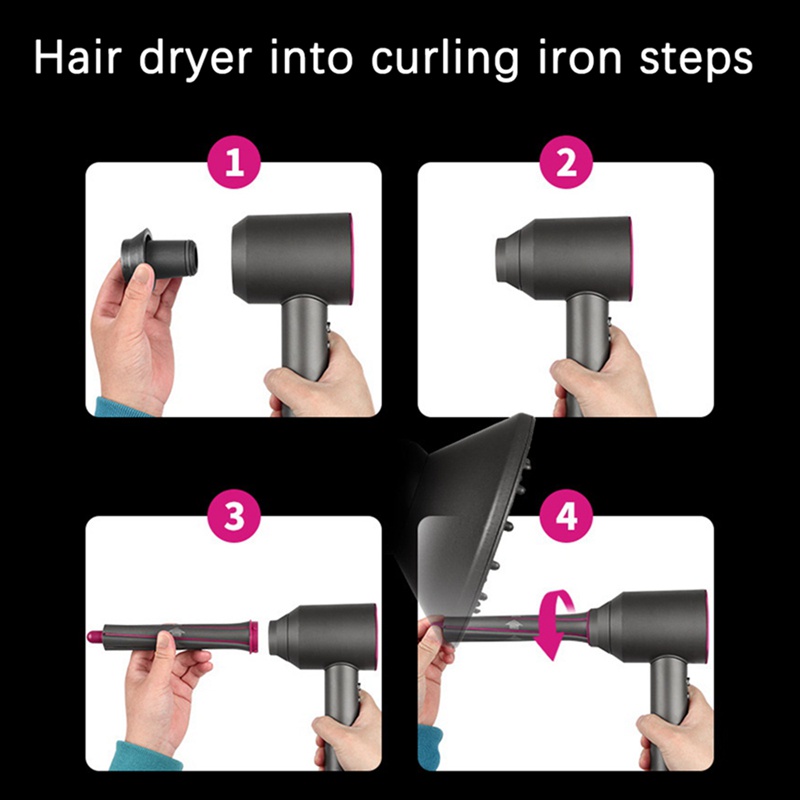 Hair dryer into curling iron steps

1

2

3

4