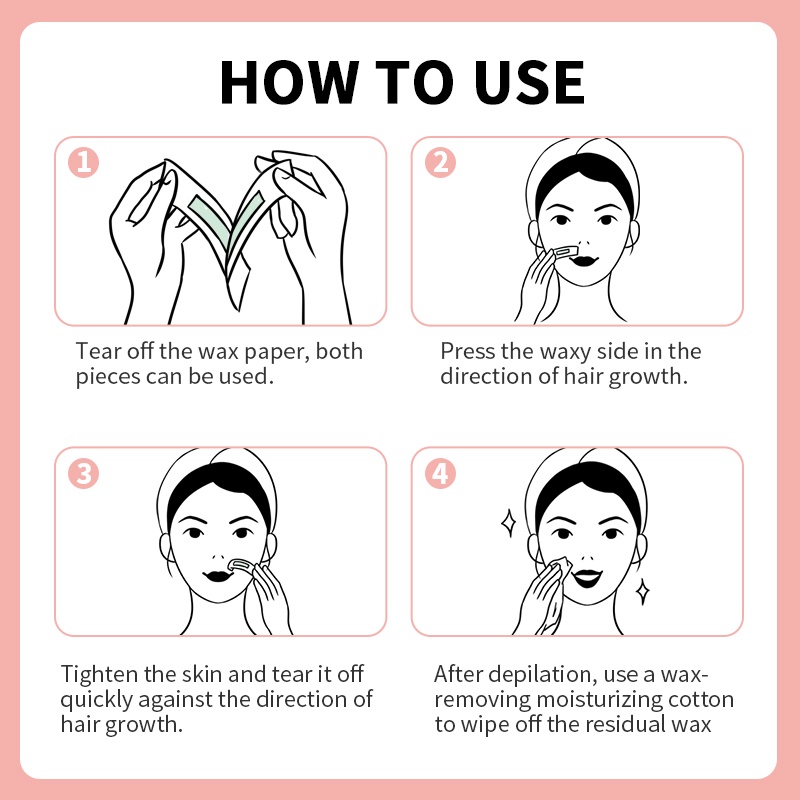 HOW TO USE

1

Tear off the wax paper, both pieces can be used.

2

Press the waxy side in the direction of hair growth.

3

Tighten the skin and tear it off quickly against the direction of hair growth.

4

After depilation, use a wax-removing moisturizing cotton to wipe off the residual wax