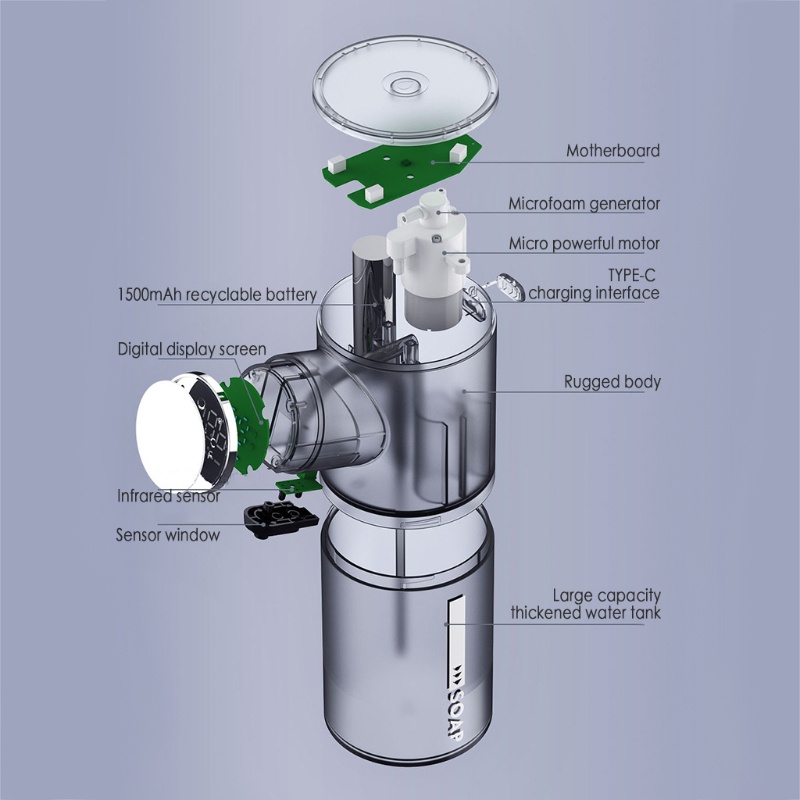 Motherboard

Microfoam generator

Micro powerful motor

TYPE-C
charging interface

1500mAh recyclable battery

Digital display screen

Rugged body

Infrared sensor

Sensor window

Large capacity
thickened water tank

SOAP