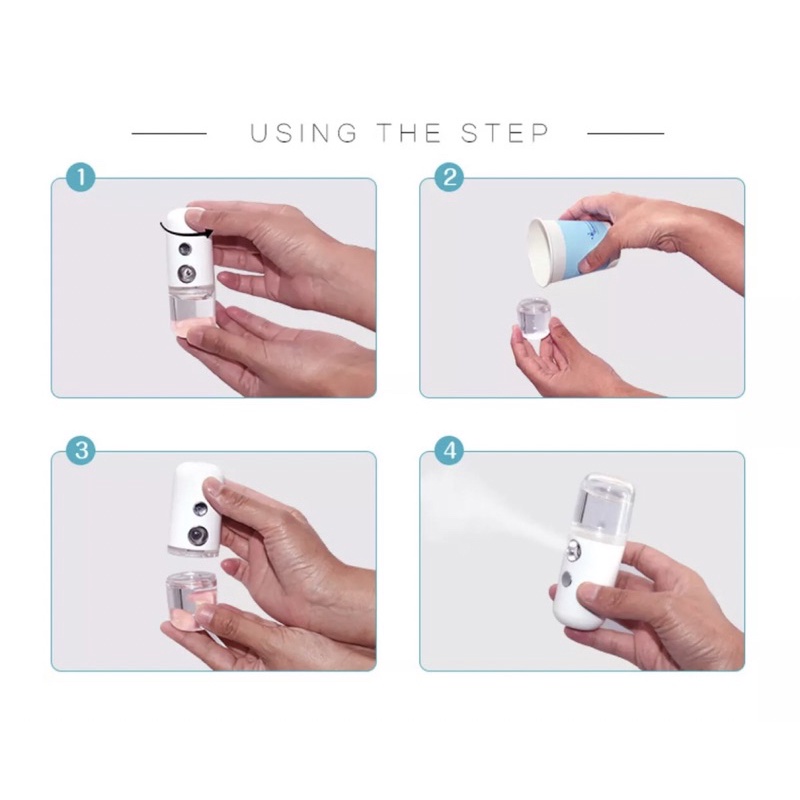 USING THE STEP

1

2

3

4