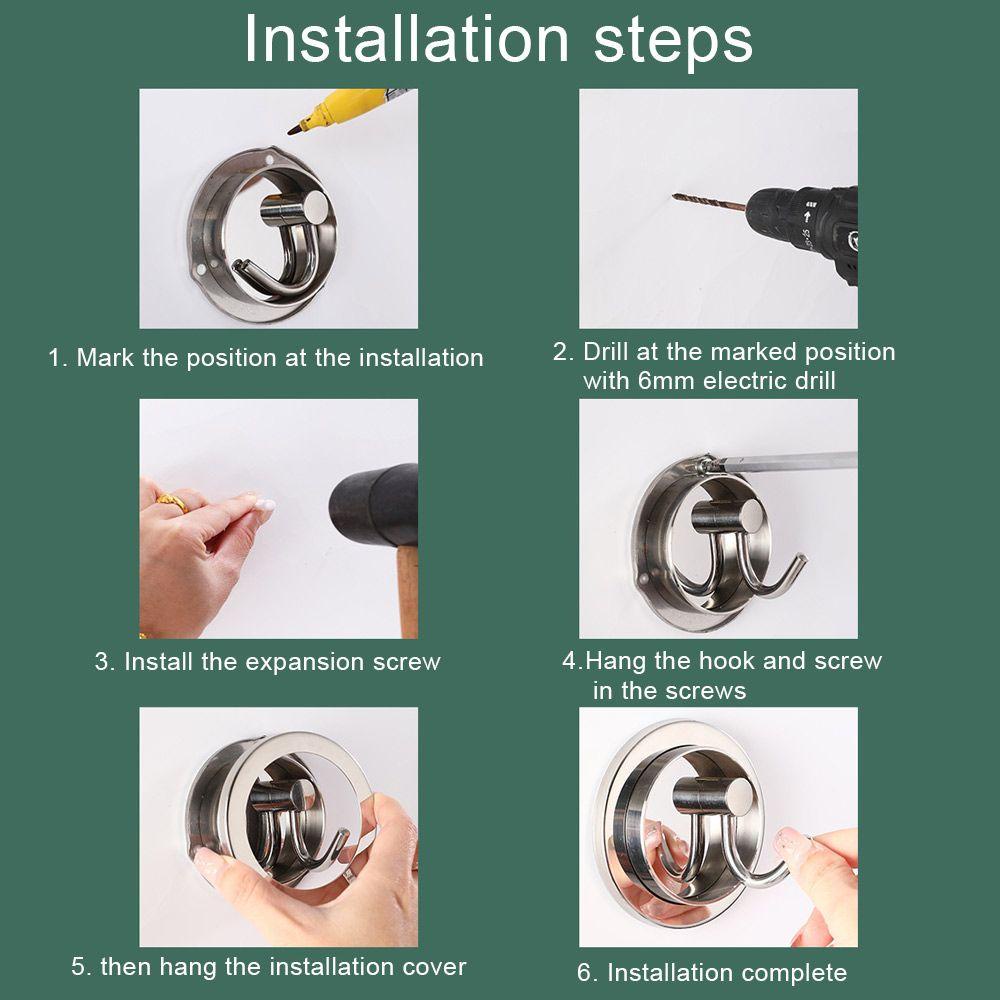 Installation steps

1. Mark the position at the installation

2. Drill at the marked position with 6mm electric drill

3. Install the expansion screw

4.Hang the hook and screw in the screws

5. then hang the installation cover

6. Installation complete