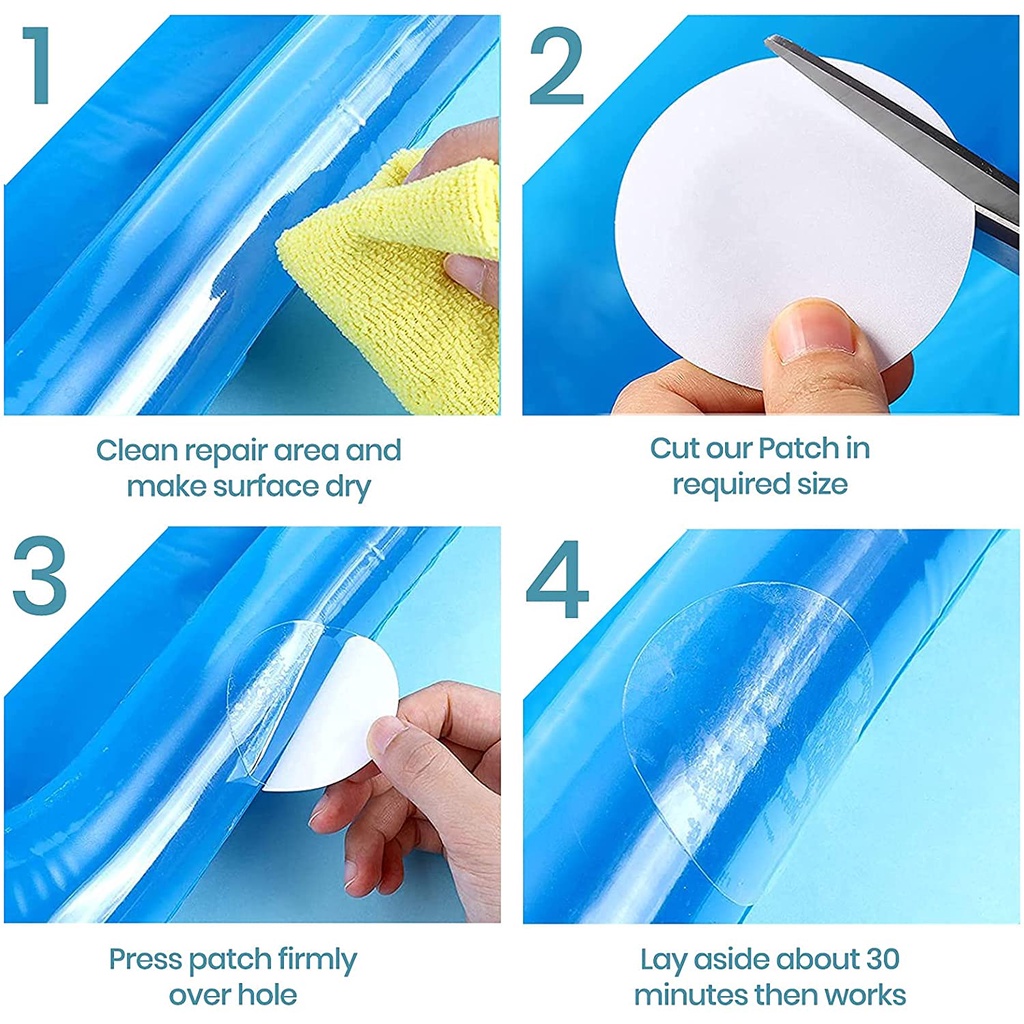 1

Clean repair area and make surface dry

2

Cut our Patch in required size

3

Press patch firmly over hole

4

Lay aside about 30 minutes then works