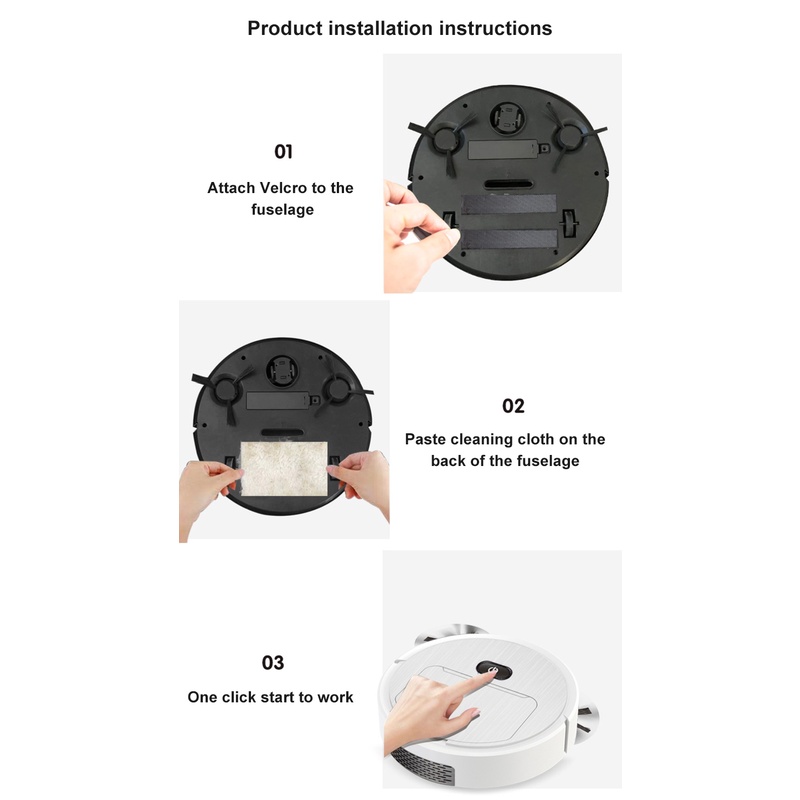 Product installation instructions

01

Attach Velcro to the fuselage

02

Paste cleaning cloth on the back of the fuselage

03

One click start to work