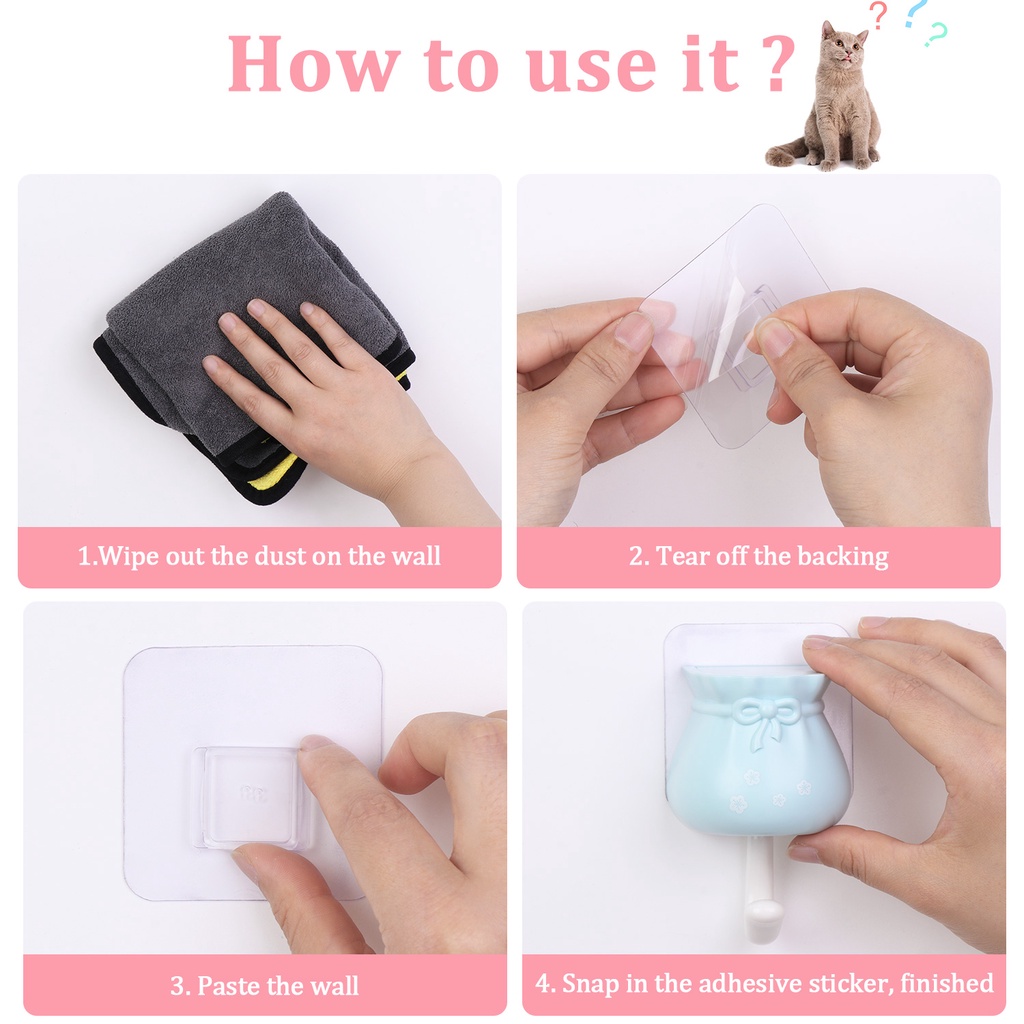 How to use it ?

? ? ?

1.Wipe out the dust on the wall

2. Tear off the backing

3. Paste the wall

4. Snap in the adhesive sticker, finished