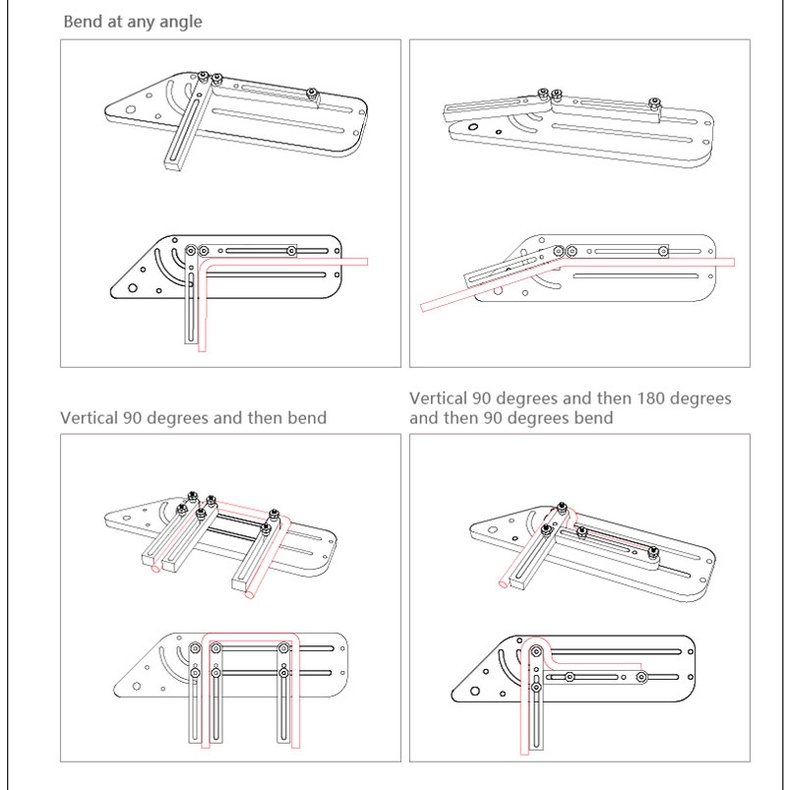 Bend at any angle

Vertical 90 degrees and then bend

Vertical 90 degrees and then 180 degrees and then 90 degrees bend