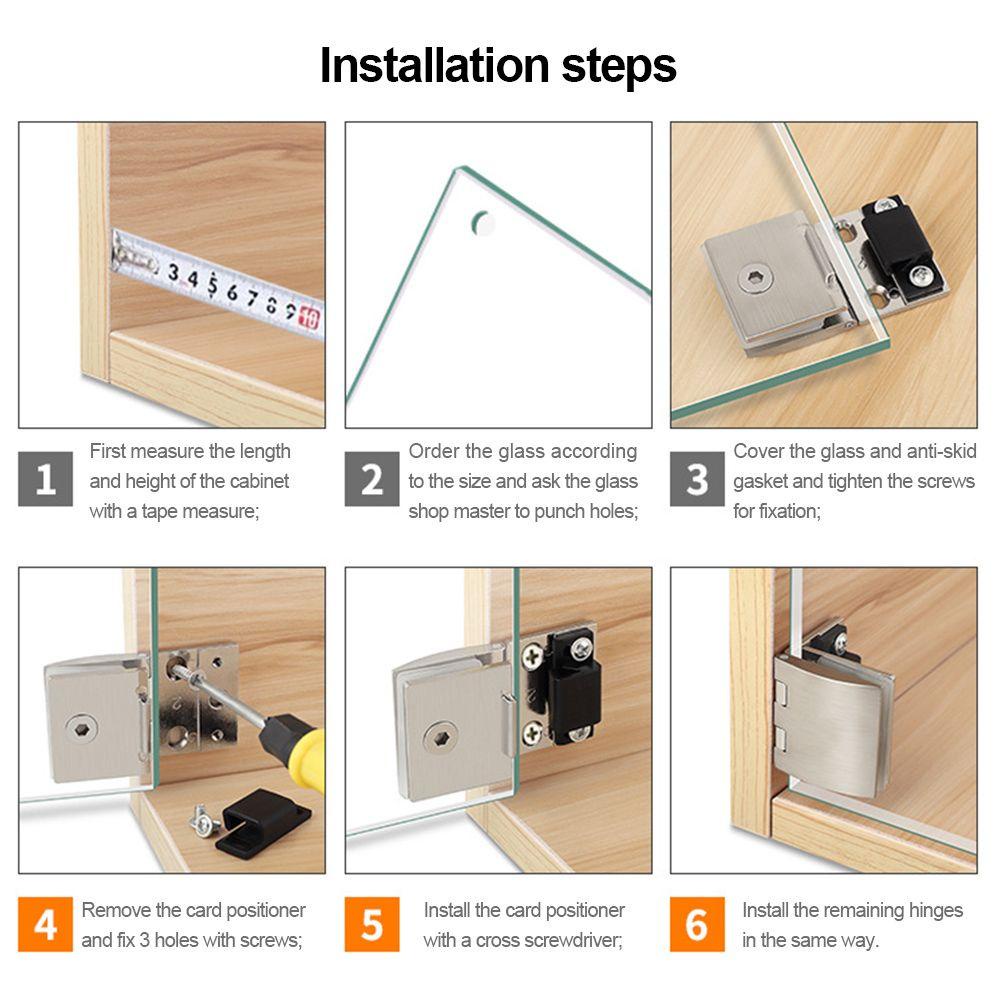 Installation steps

3 4 5 6 7 8 9 10

1 First measure the length and height of the cabinet with a tape measure;

2 Order the glass according to the size and ask the glass shop master to punch holes;

3 Cover the glass and anti-skid gasket and tighten the screws for fixation;

4 Remove the card positioner and fix 3 holes with screws;

5 Install the card positioner with a cross screwdriver;

6 Install the remaining hinges in the same way.