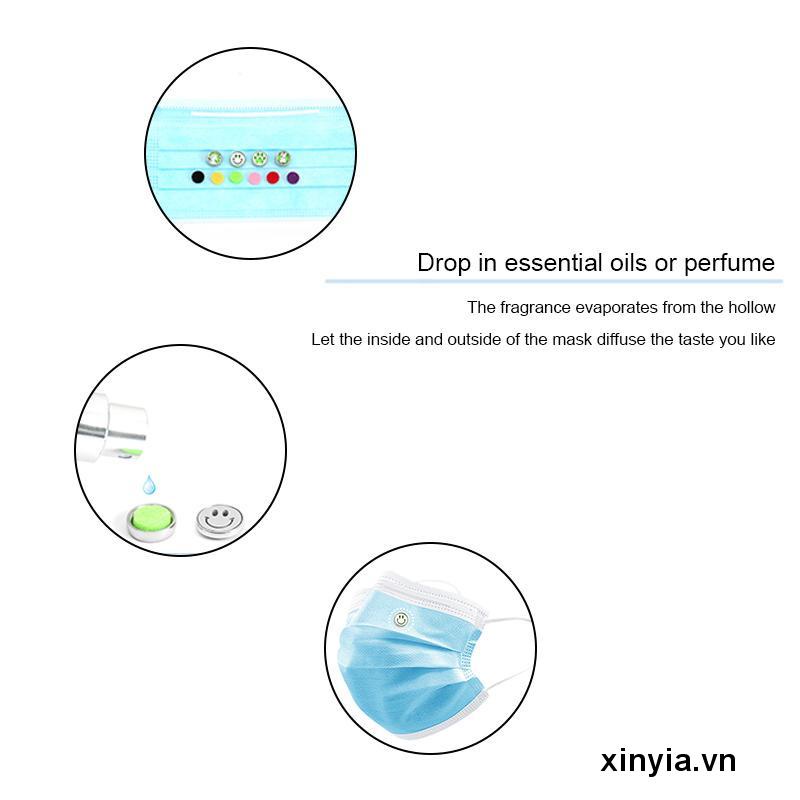 Drop in essential oils or perfume

The fragrance evaporates from the hollow

Let the inside and outside of the mask diffuse the taste you like

xinyia.vn