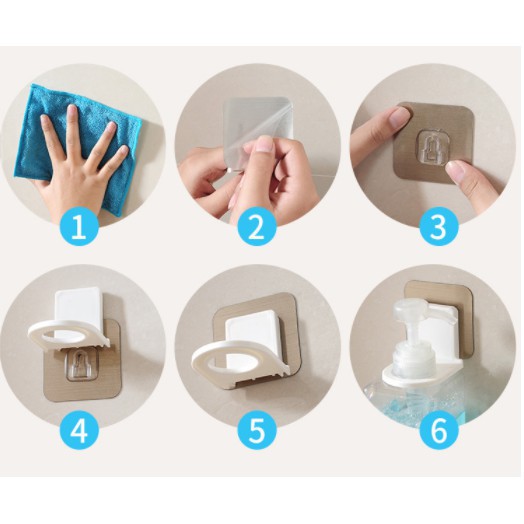 1
2
3
4
5
6