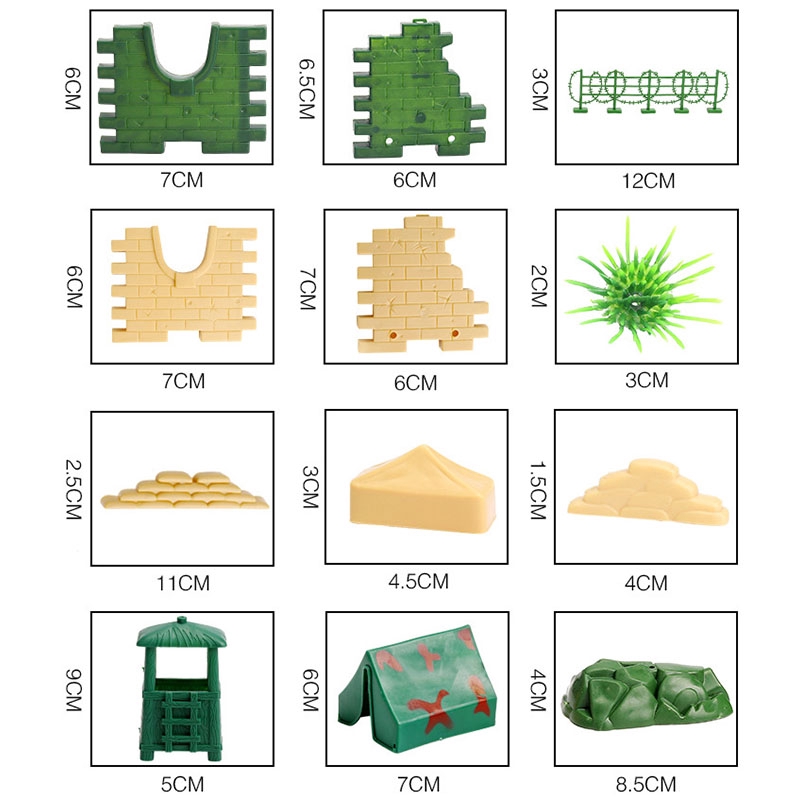 6CM
7CM
6.5CM
6CM
3CM
12CM
6CM
7CM
7CM
6CM
2CM
3CM
2.5CM
11CM
3CM
4.5CM
1.5CM
4CM
9CM
5CM
6CM
7CM
4CM
8.5CM