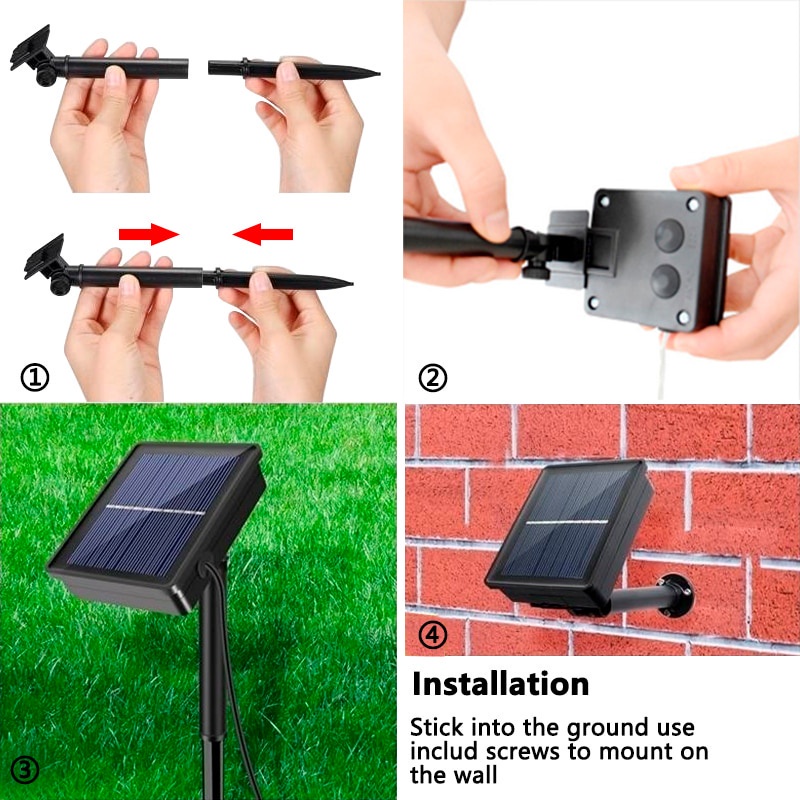 ①

②

③

④

Installation

Stick into the ground use includ screws to mount on the wall