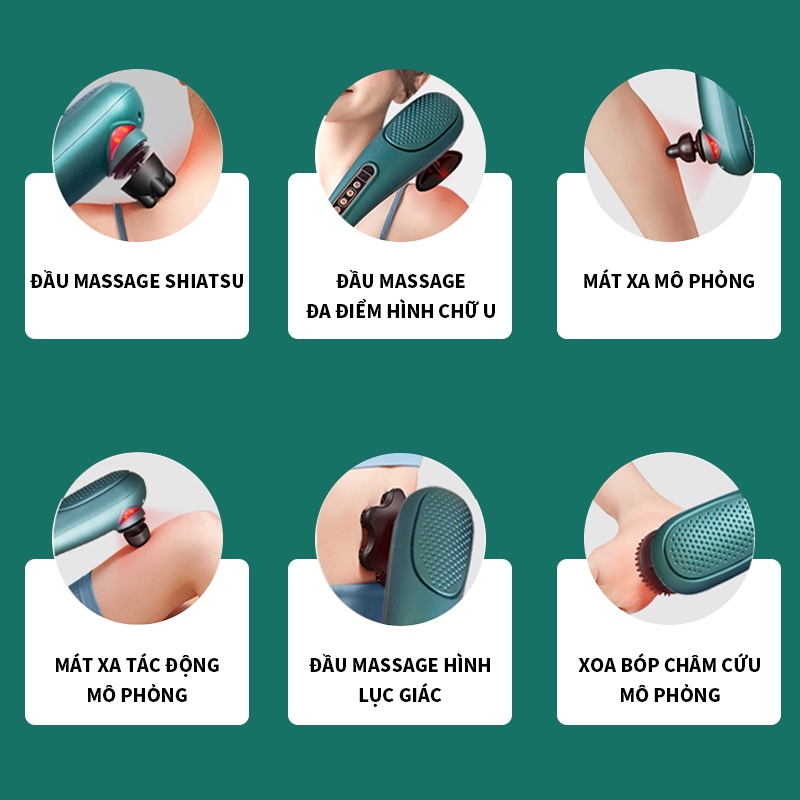 ĐẦU MASSAGE SHIATSU

ĐẦU MASSAGE
ĐA ĐIỂM HÌNH CHỮ U

MÁT XA MÔ PHỎNG

MÁT XA TÁC ĐỘNG
MÔ PHỎNG

ĐẦU MASSAGE HÌNH
LỤC GIÁC

XOA BÓP CHÂM CỨU
MÔ PHỎNG