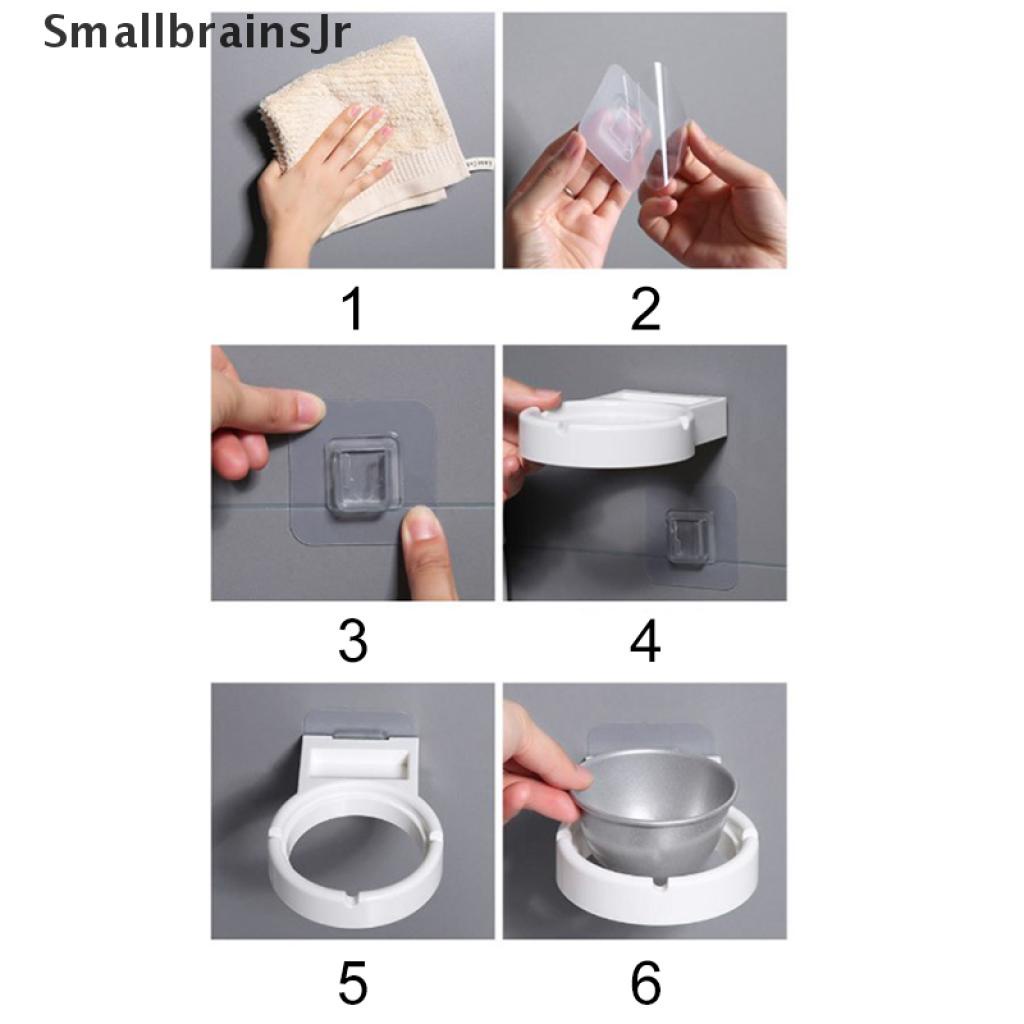 SmallbrainsJr

1

2

3

4

5

6