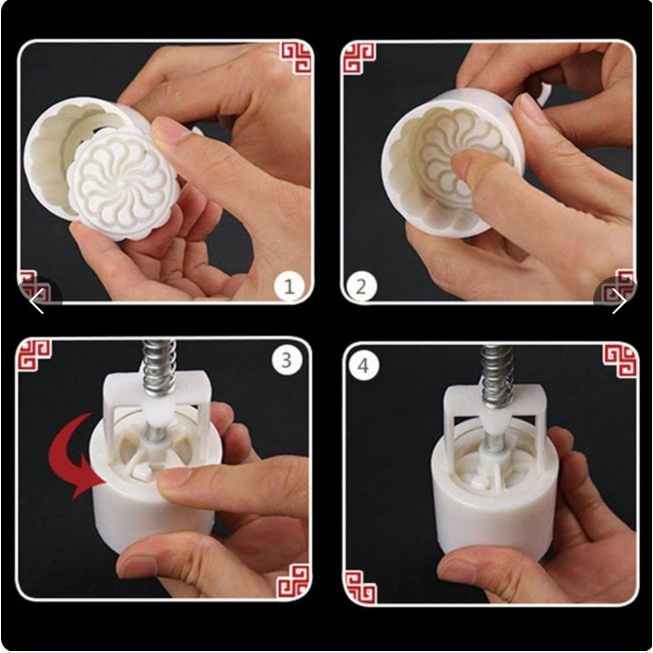 1
2
3
4