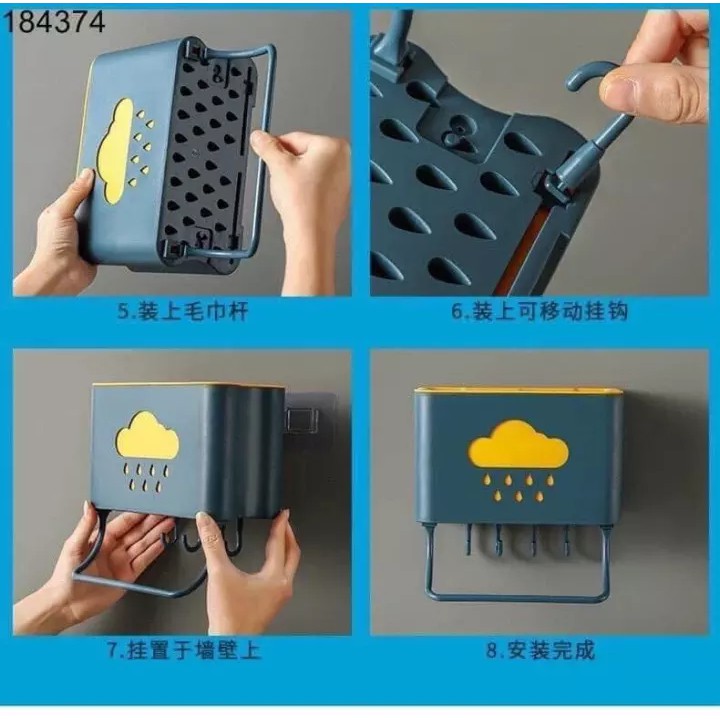 184374

5.装上毛巾杆

6.装上可移动挂钩

7.挂置于墙壁上

8.安装完成