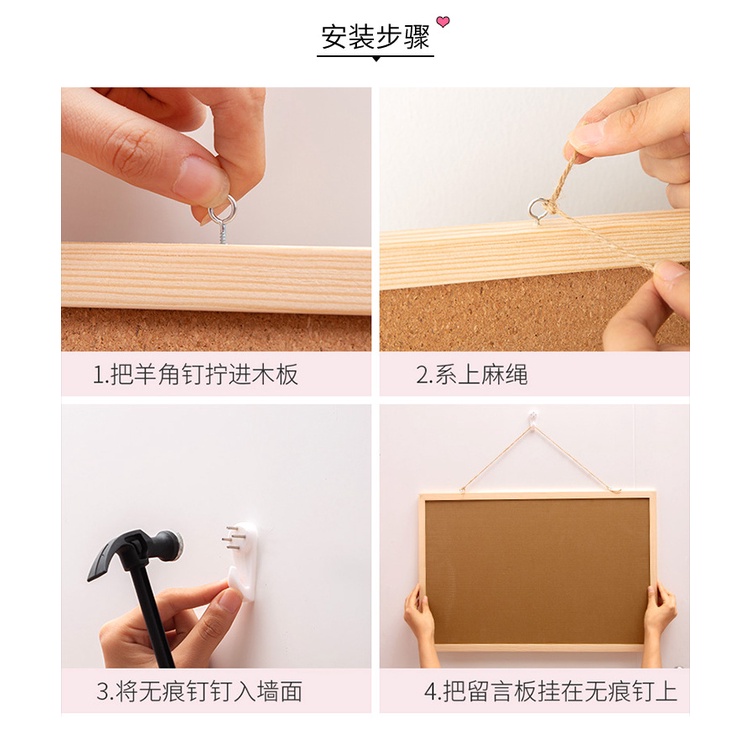 安装步骤

1.把羊角钉拧进木板

2.系上麻绳

3.将无痕钉钉入墙面

4.把留言板挂在无痕钉上