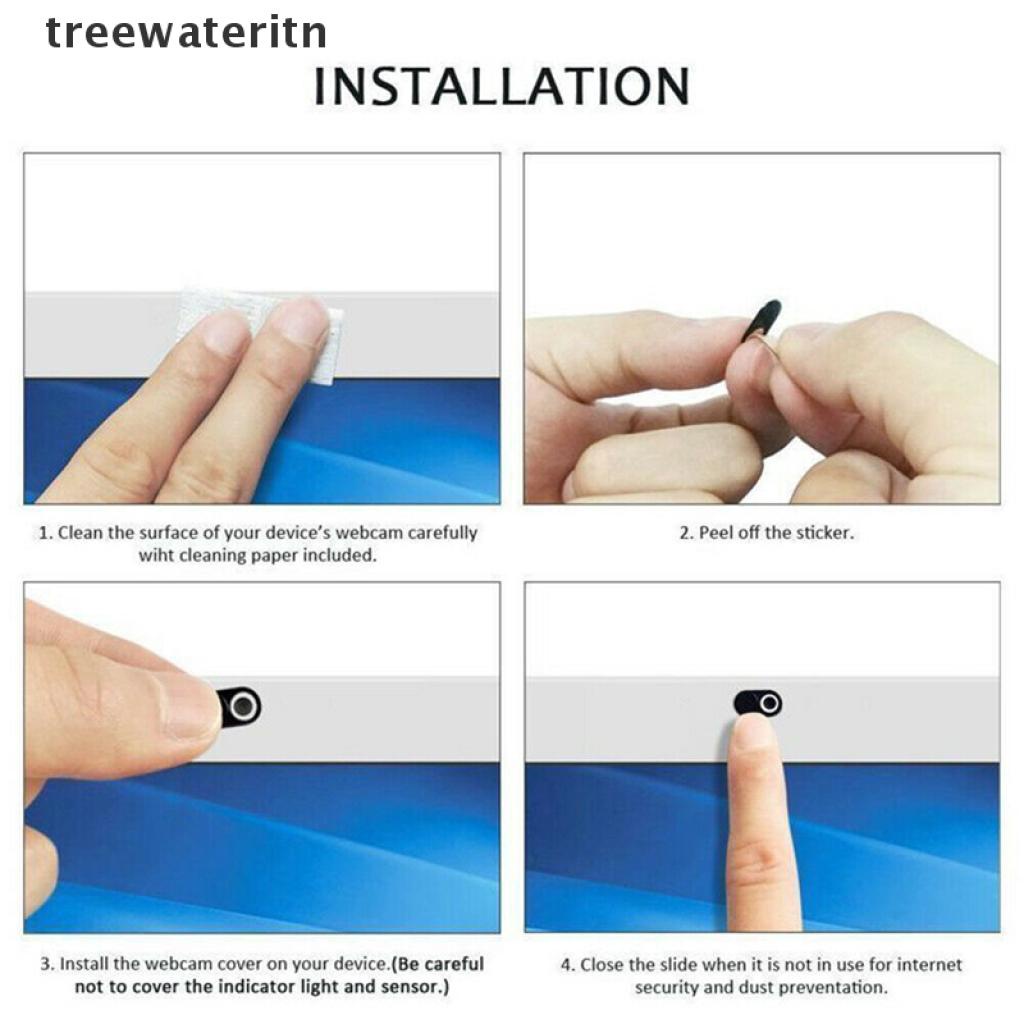 treewateritn

INSTALLATION

1. Clean the surface of your device's webcam carefully wiht cleaning paper included.

2. Peel off the sticker.

3. Install the webcam cover on your device.(Be careful not to cover the indicator light and sensor.)

4. Close the slide when it is not in use for internet security and dust preventation.