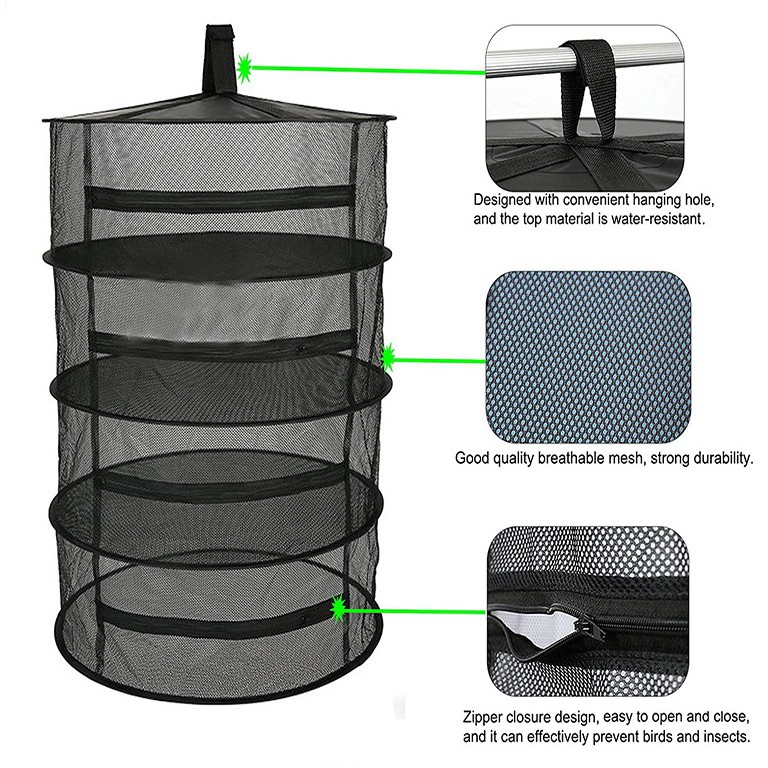 Designed with convenient hanging hole, and the top material is water-resistant.

Good quality breathable mesh, strong durability.

Zipper closure design, easy to open and close, and it can effectively prevent birds and insects.