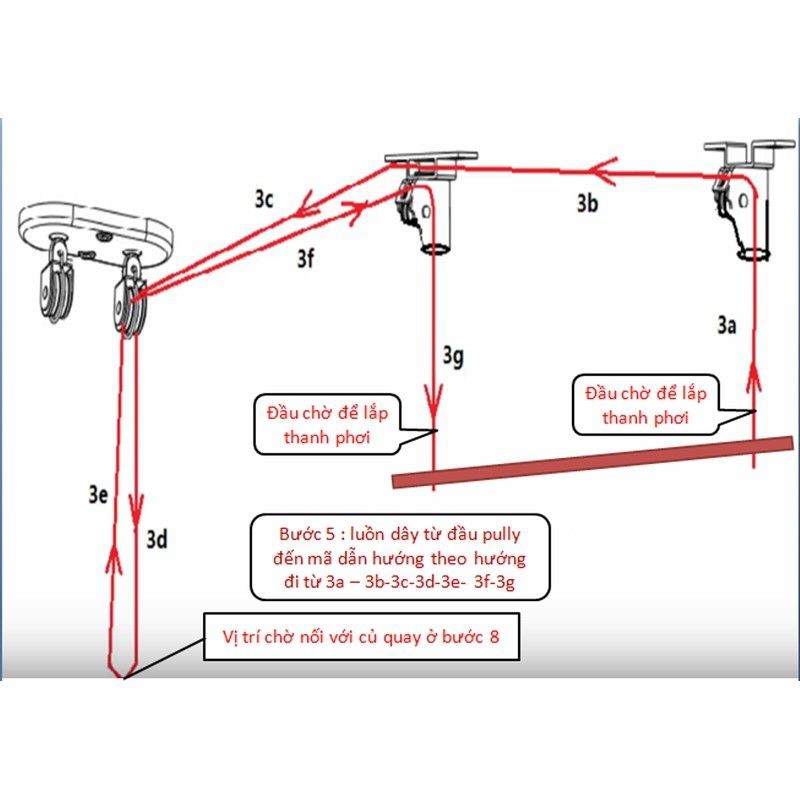 3c

3f

3b

3a

3g

Đầu chờ để lắp thanh phơi

Đầu chờ để lắp thanh phơi

3e

3d

Bước 5 : luồn dây từ đầu pully đến mã dẫn hướng theo hướng đi từ 3a – 3b-3c-3d-3e- 3f-3g

Vị trí chờ nối với củ quay ở bước 8